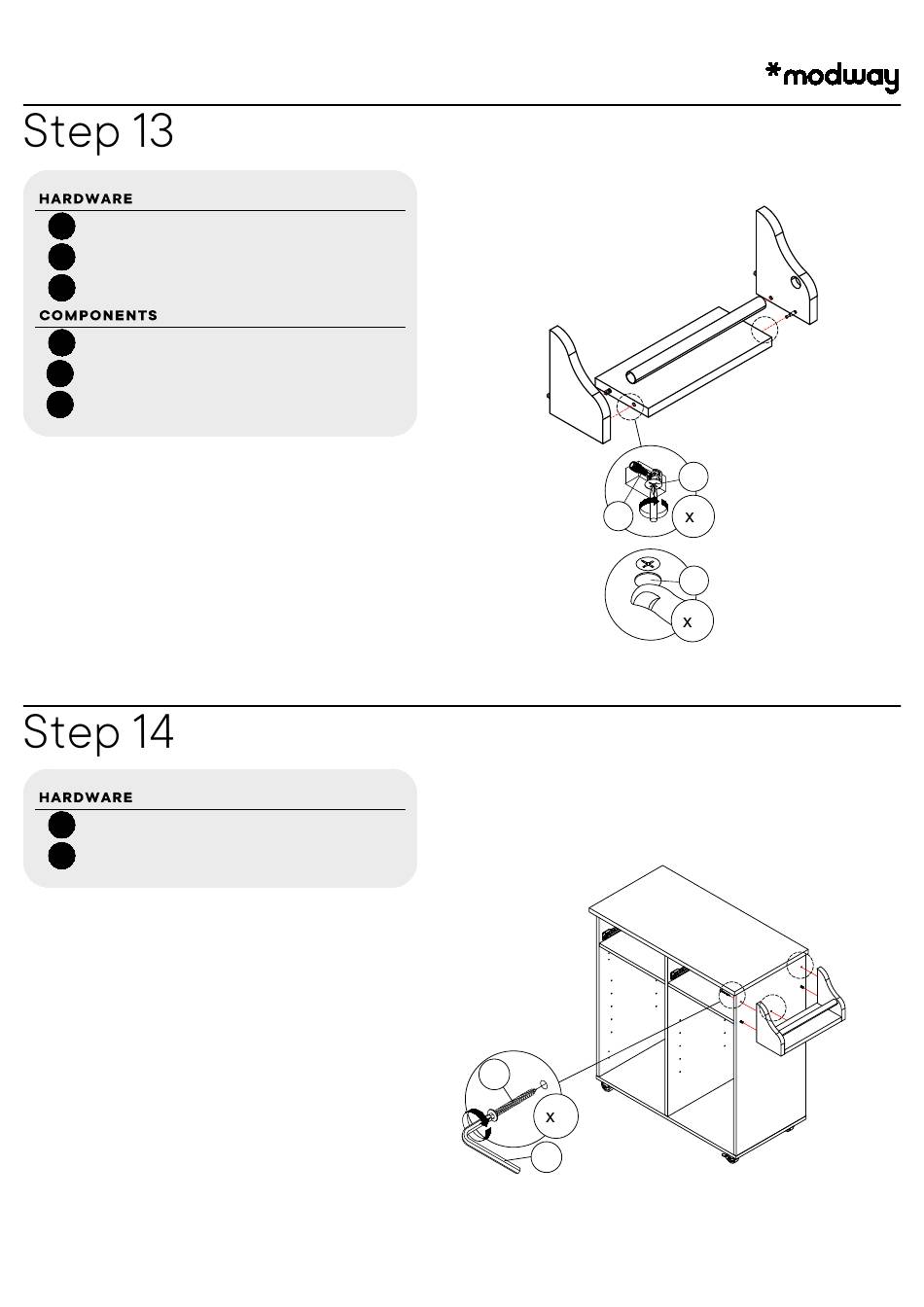 *modway

Step 13

HARDWARE

COMPONENTS

x

x

Step 14

HARDWARE

x