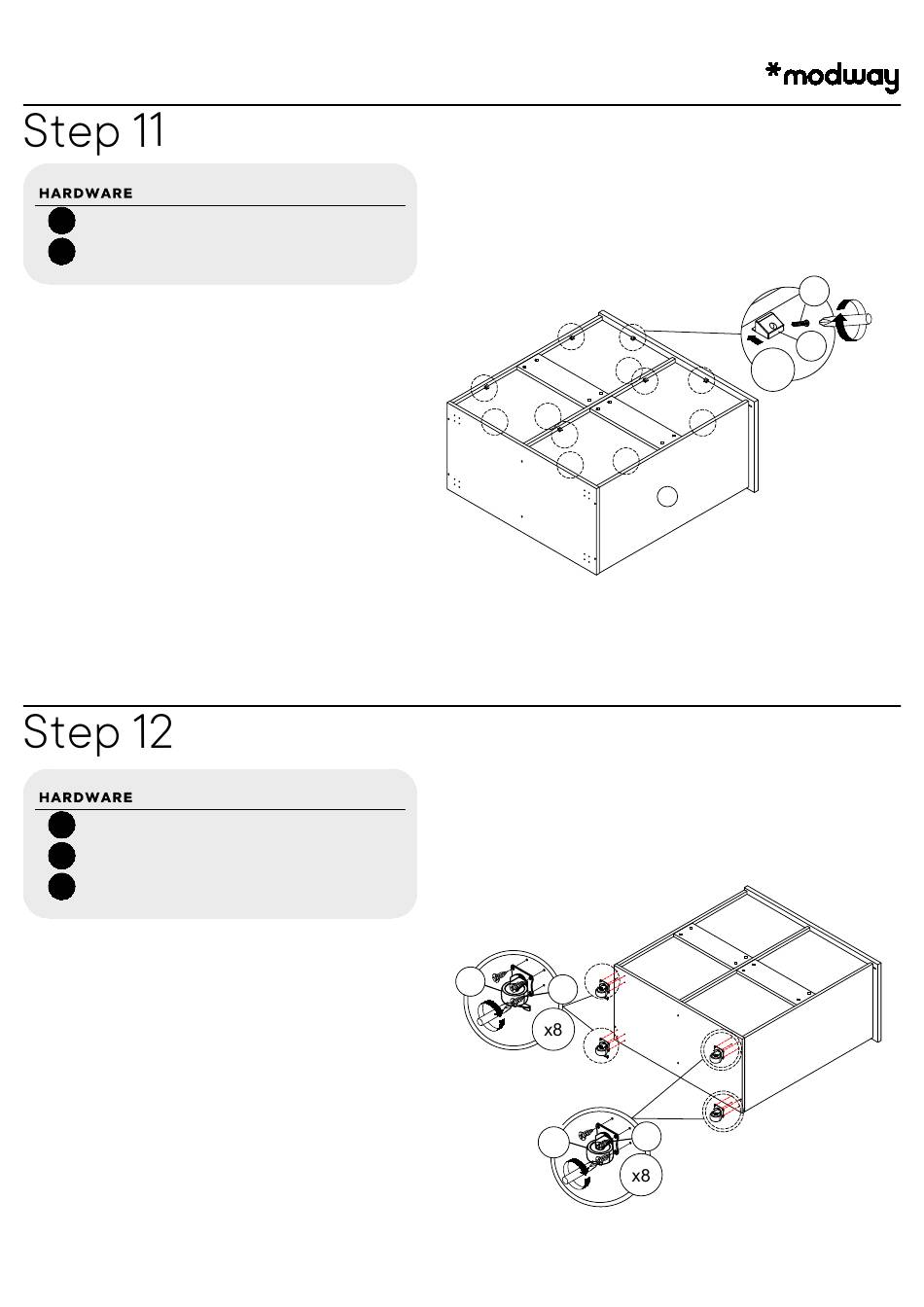 *modway

Step 11

HARDWARE

Step 12

HARDWARE

x8

x8