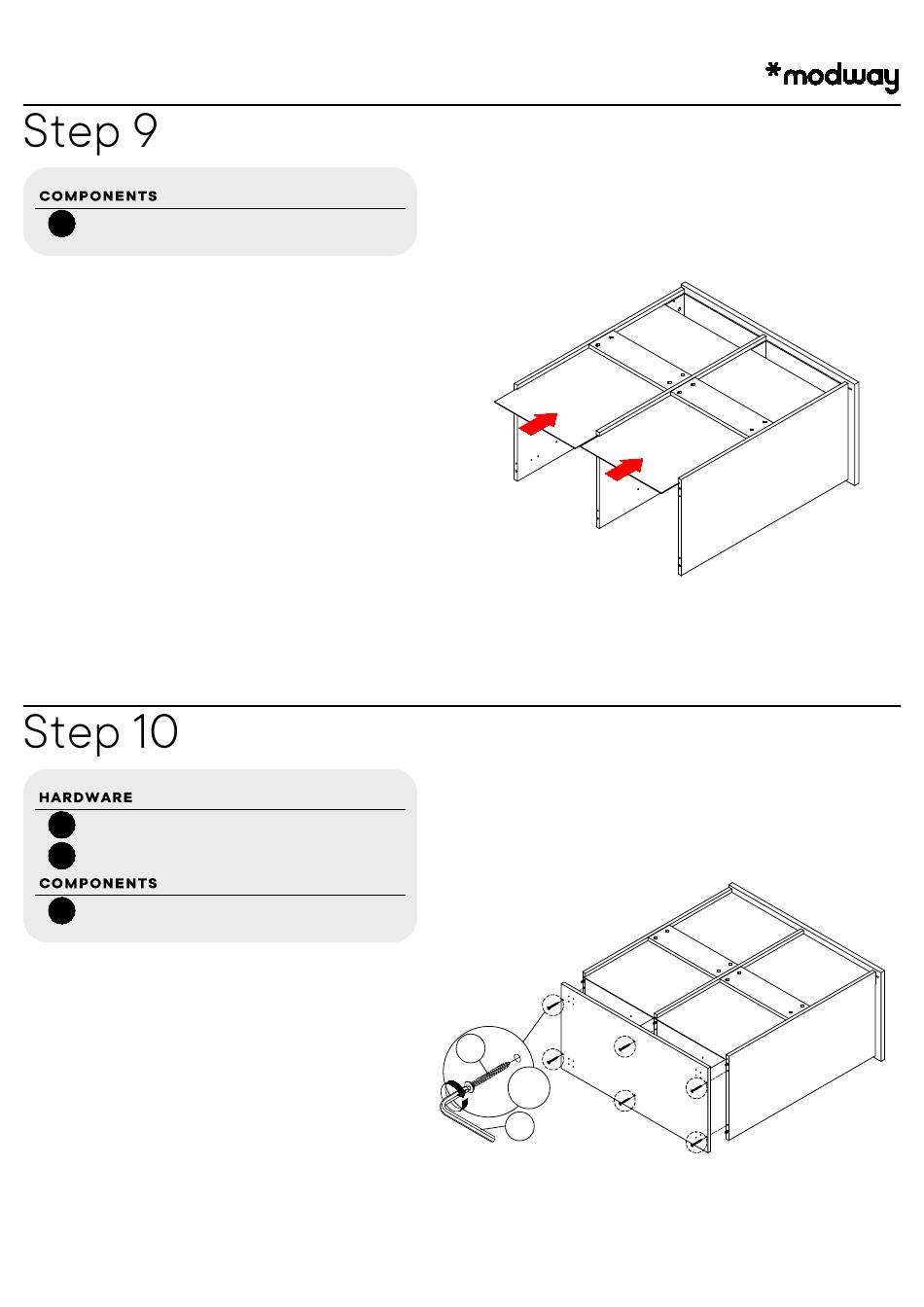 *modway

Step 9

COMPONENTS

Step 10

HARDWARE

COMPONENTS