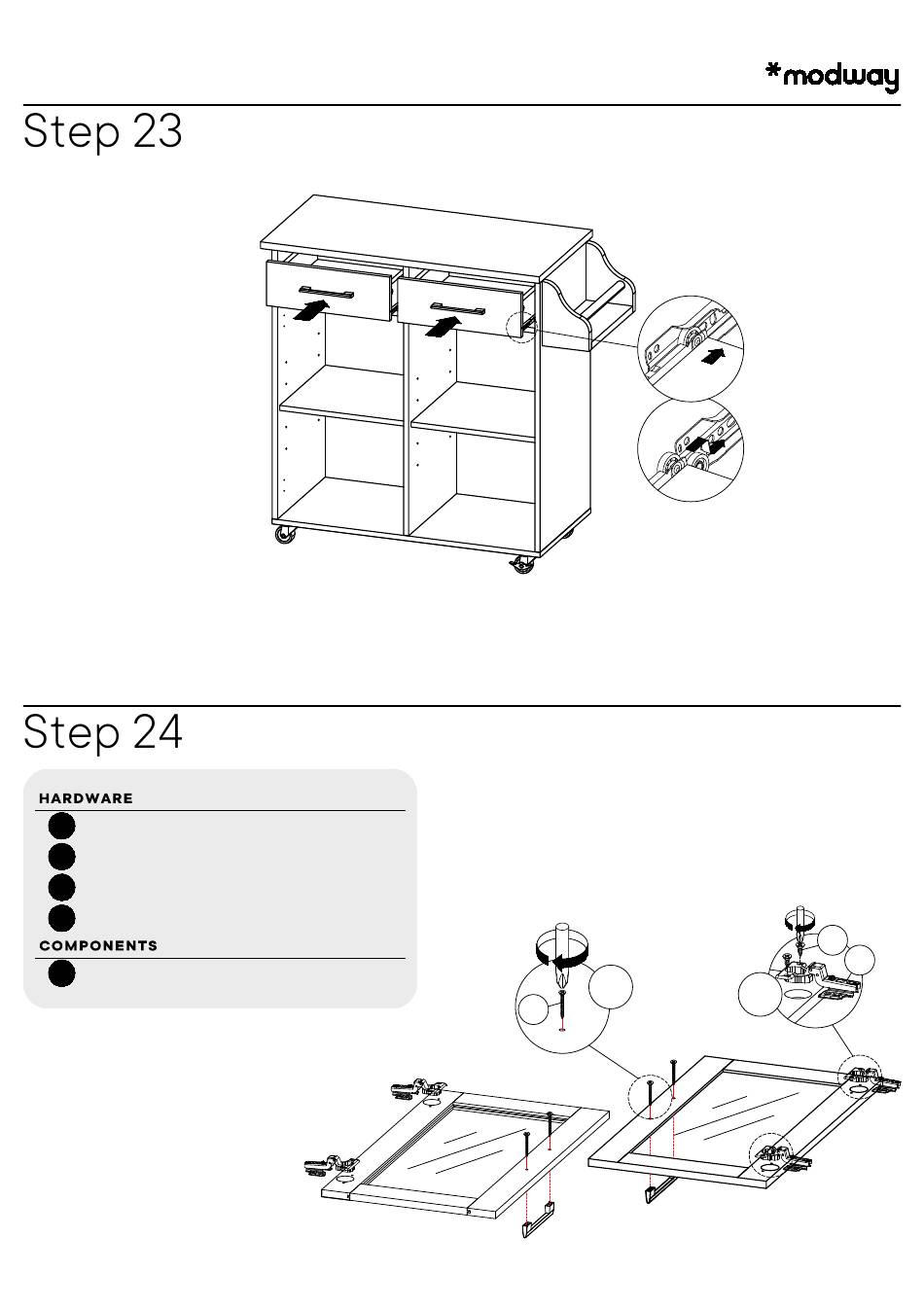 *modway

Step 23

Step 24

HARDWARE

COMPONENTS