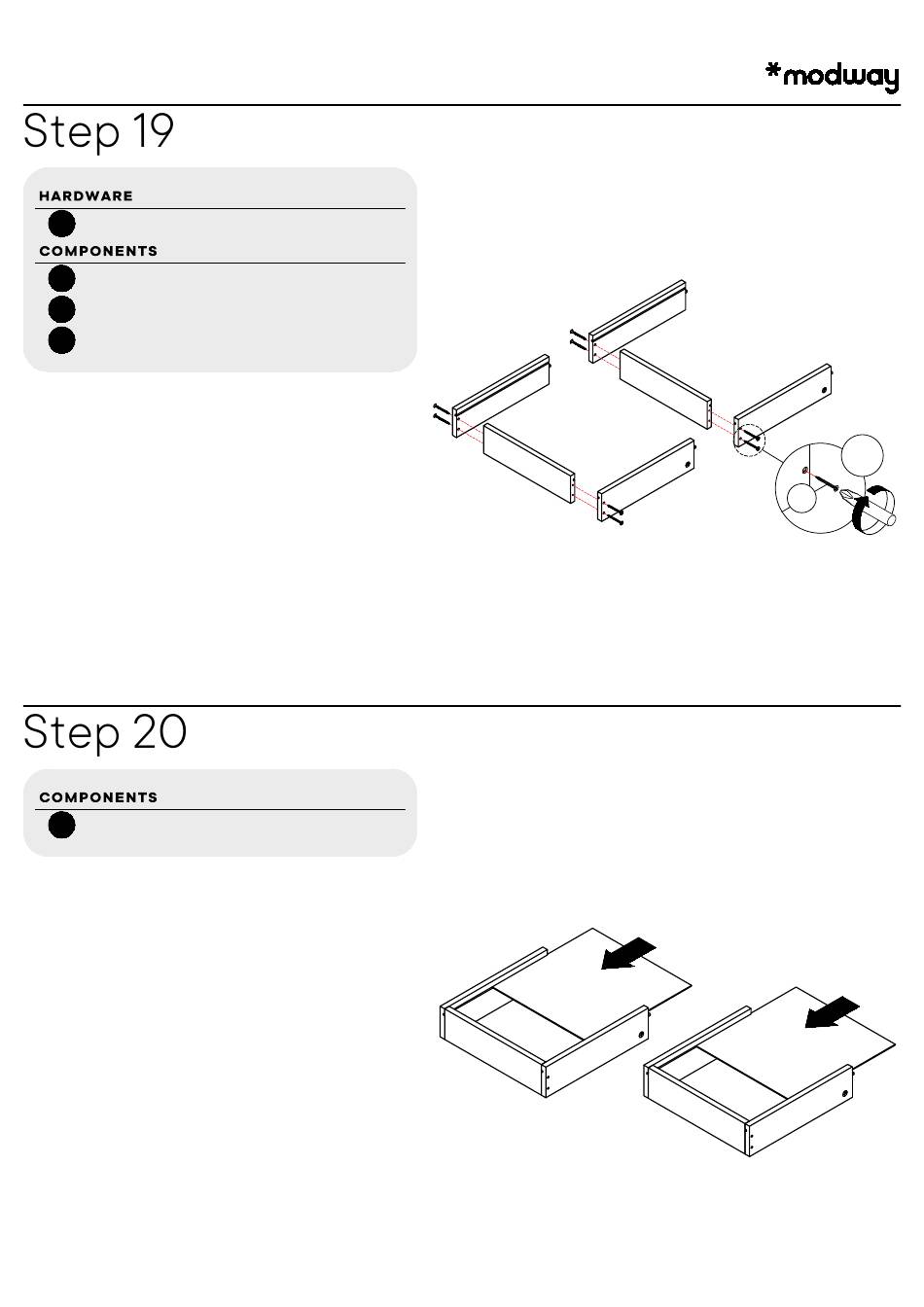 *modway

Step 19

HARDWARE

COMPONENTS

Step 20

COMPONENTS