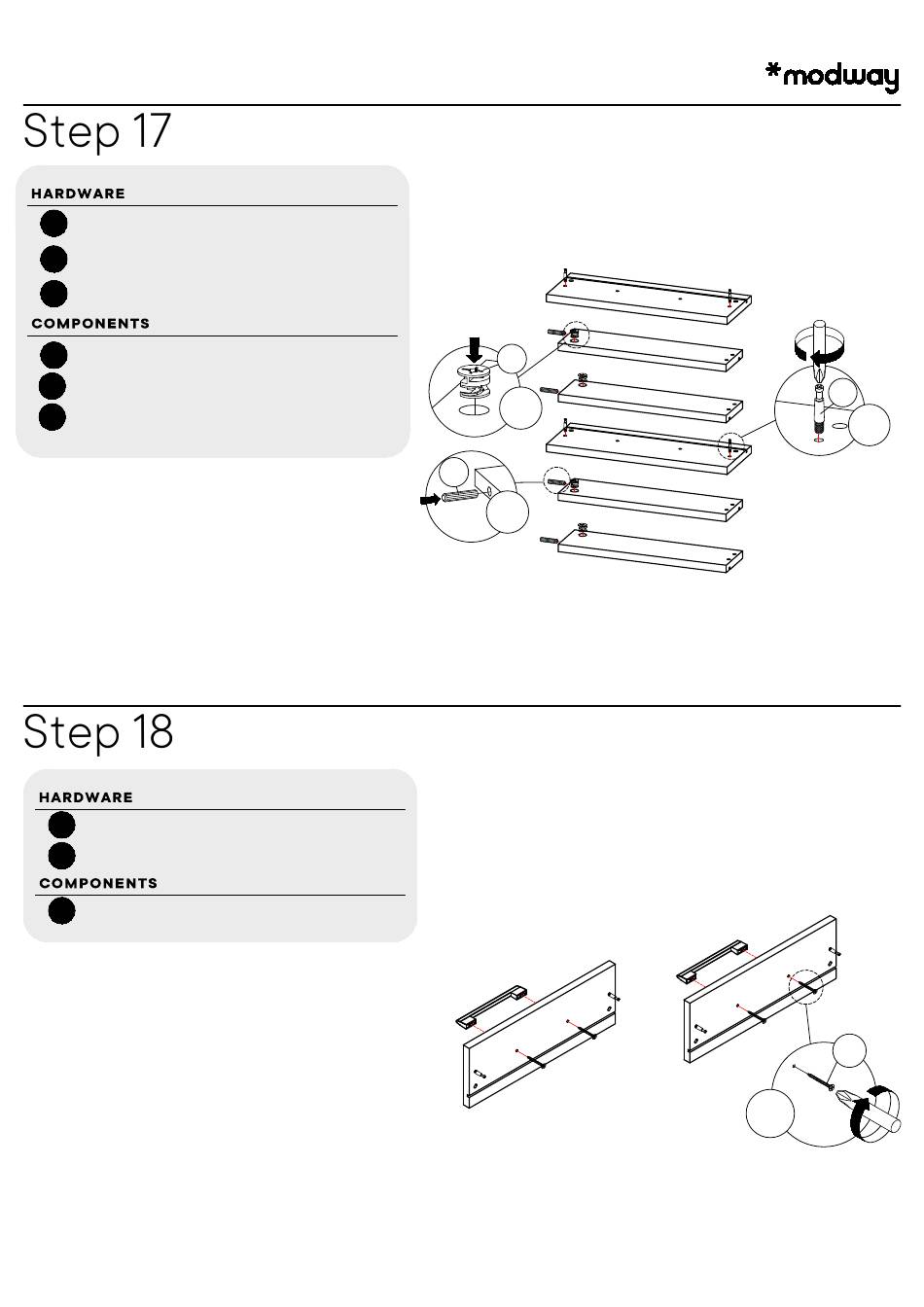 *modway

Step 17

HARDWARE

COMPONENTS

Step 18

HARDWARE

COMPONENTS