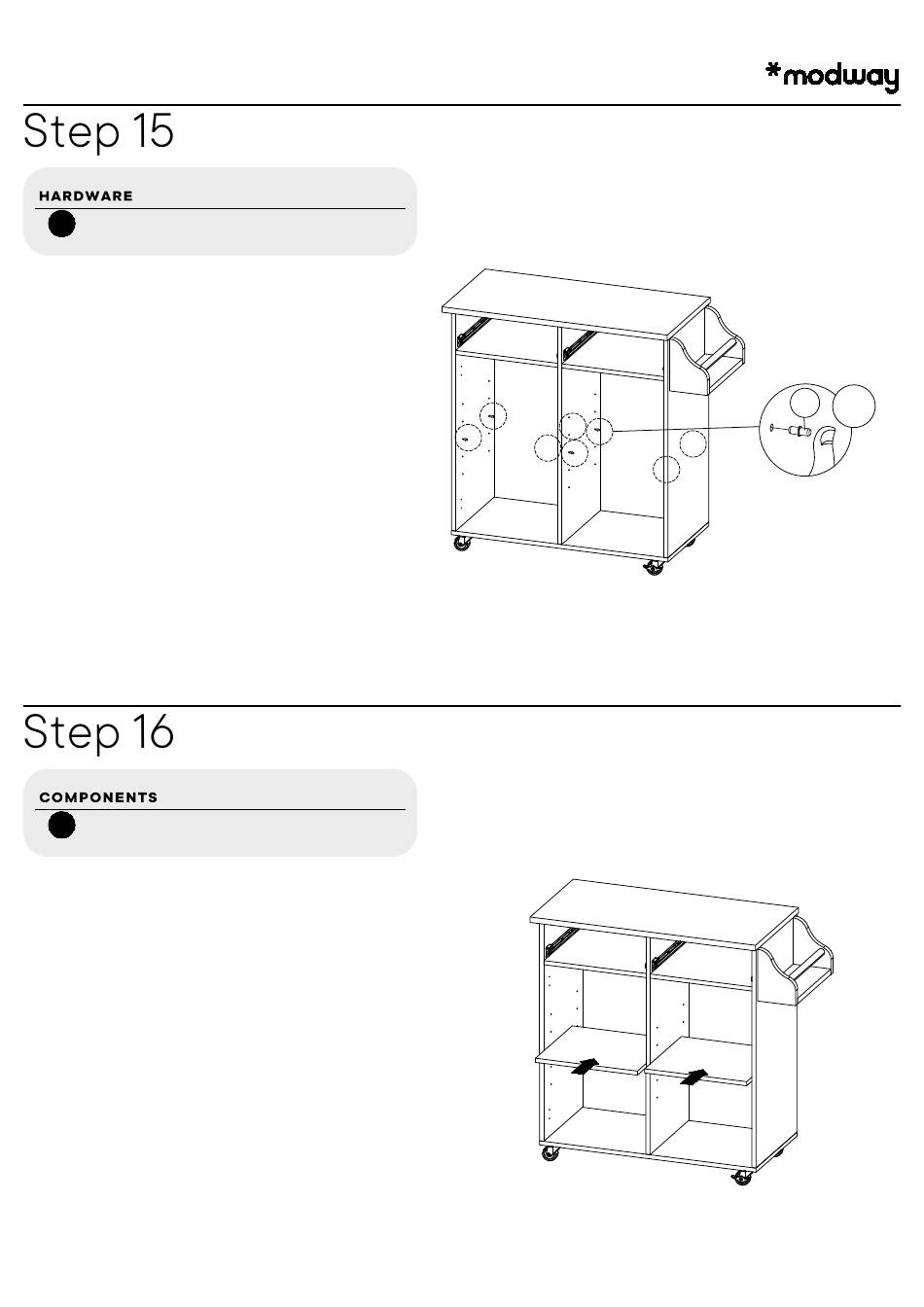 *modway

Step 15

HARDWARE

Step 16

COMPONENTS