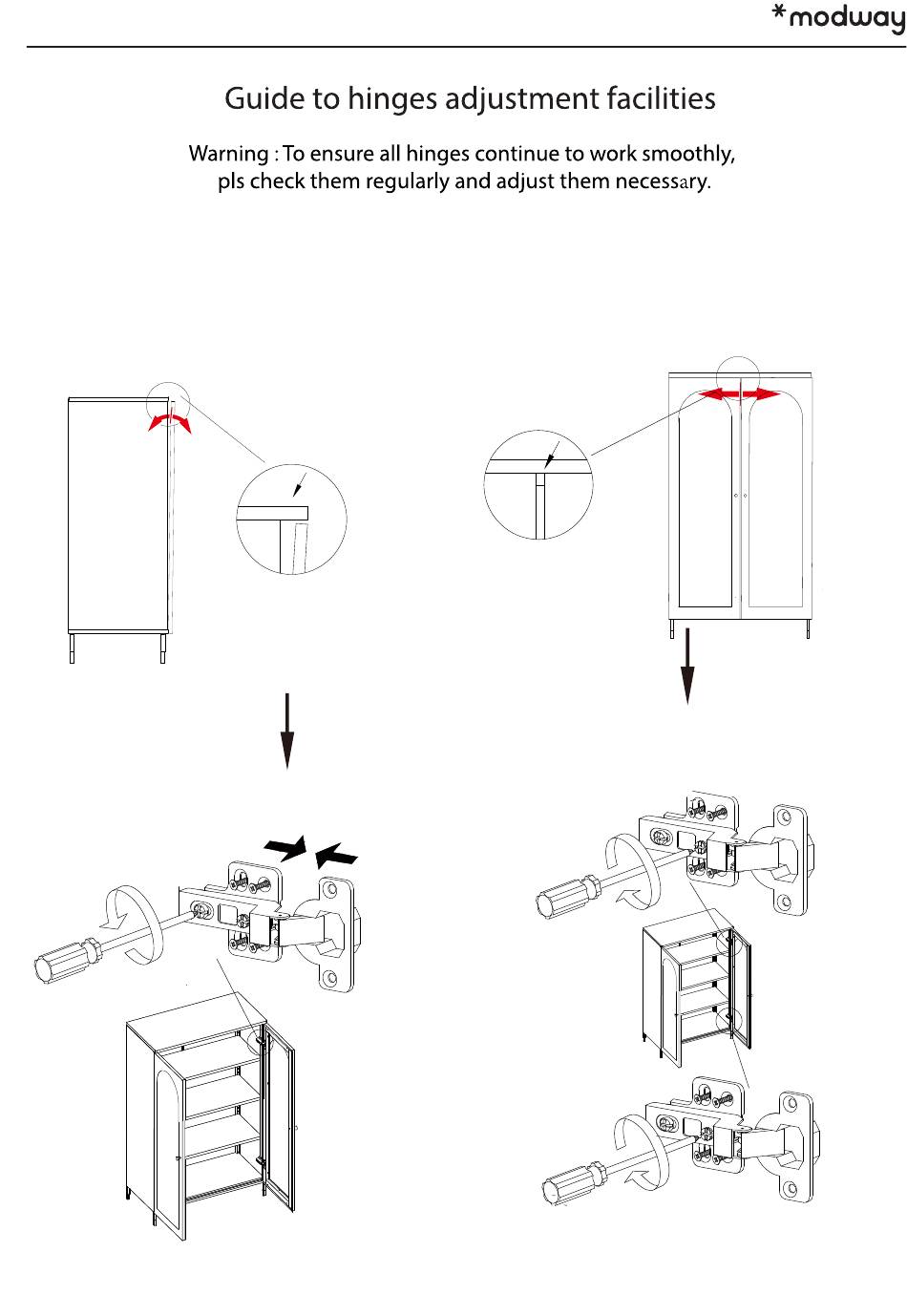 *modway

Guide to hinges adjustment facilities

Warning : To ensure all hinges continue to work smoothly, pls check them regularly and adjust them necessary.