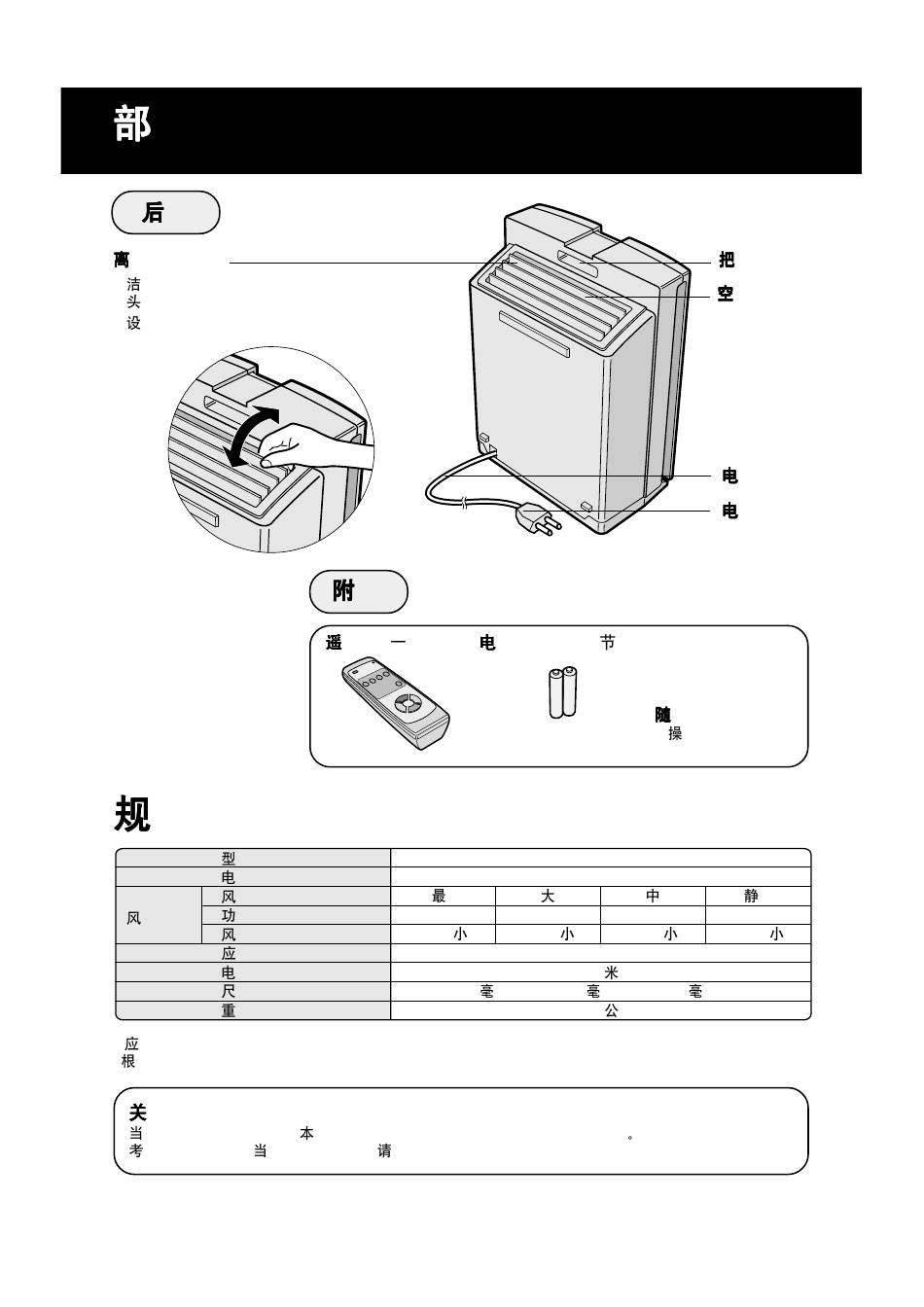 部

后

离

洁
头
设

把
空
电
电

附

遥 一 电 节

随
操

规

| 型 | | | | | |
|---|---|---|---|---|---|
| 电 | | | | | |
| 风 | 风 | 最 | 大 | 中 | 静 |
| | 功 | | | | |
| | 风 | 小 | 小 | 小 | 小 |
| 应 | | | | | |
| 电 | | 米 | | | |
| 尺 | | 毫 毫 毫 | | | |
| 重 | | 公 | | | |

应
根

关
当 本 。
考 当 请