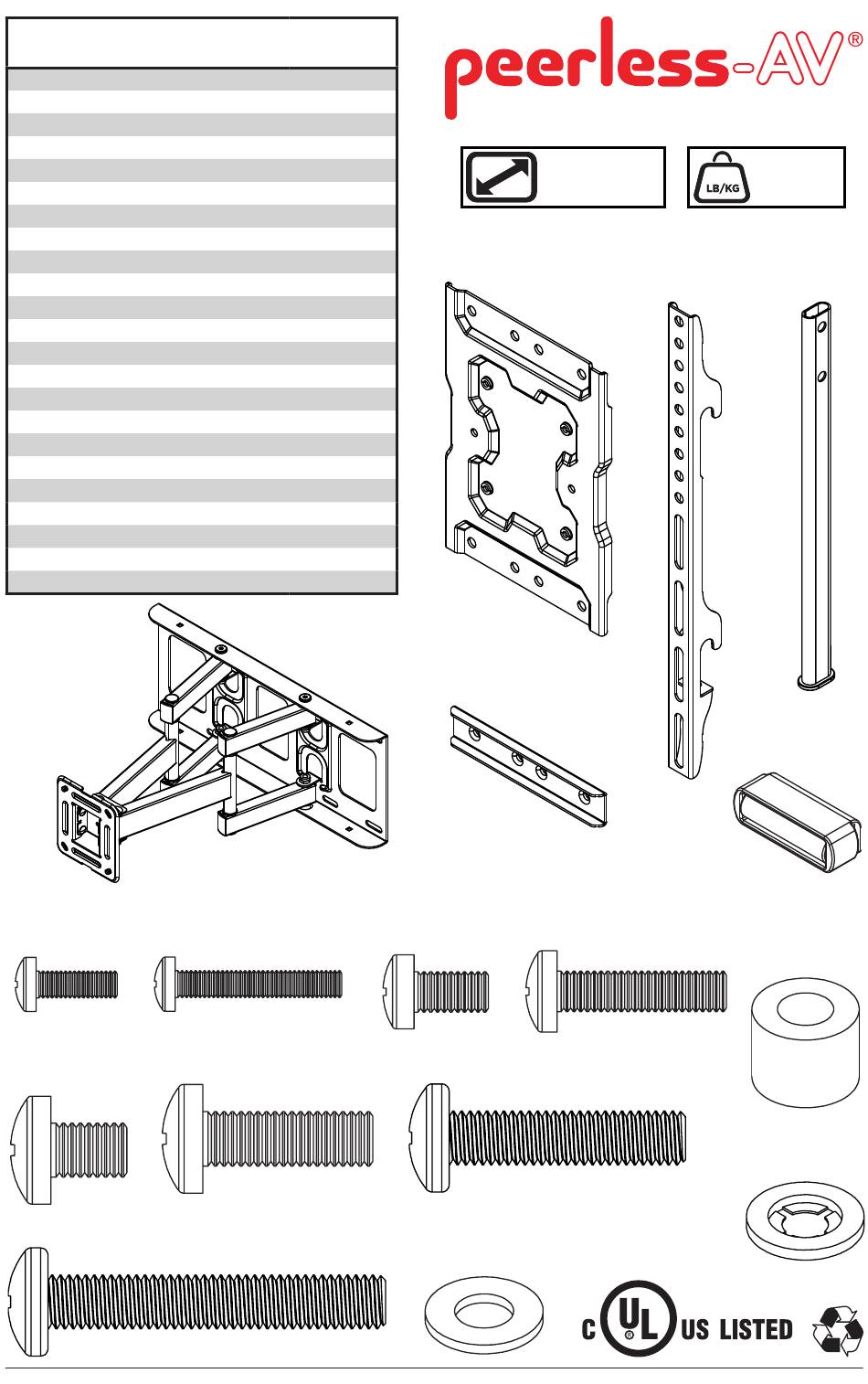 peerless-AV®

LB/KG

C UL US LISTED