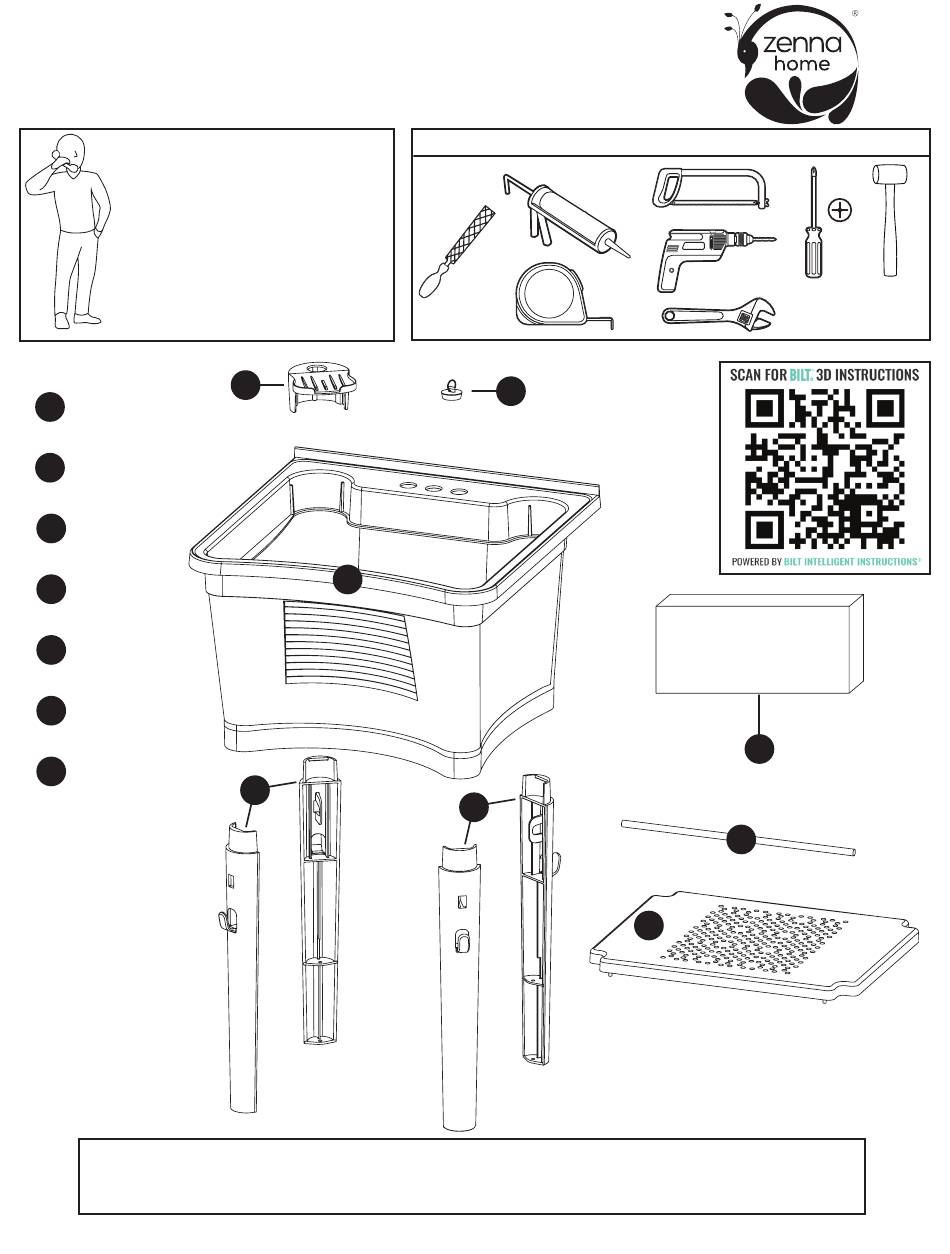 zenna
home
®

SCAN FOR BILT. 3D INSTRUCTIONS

POWERED BY BILT INTELLIGENT INSTRUCTIONS®