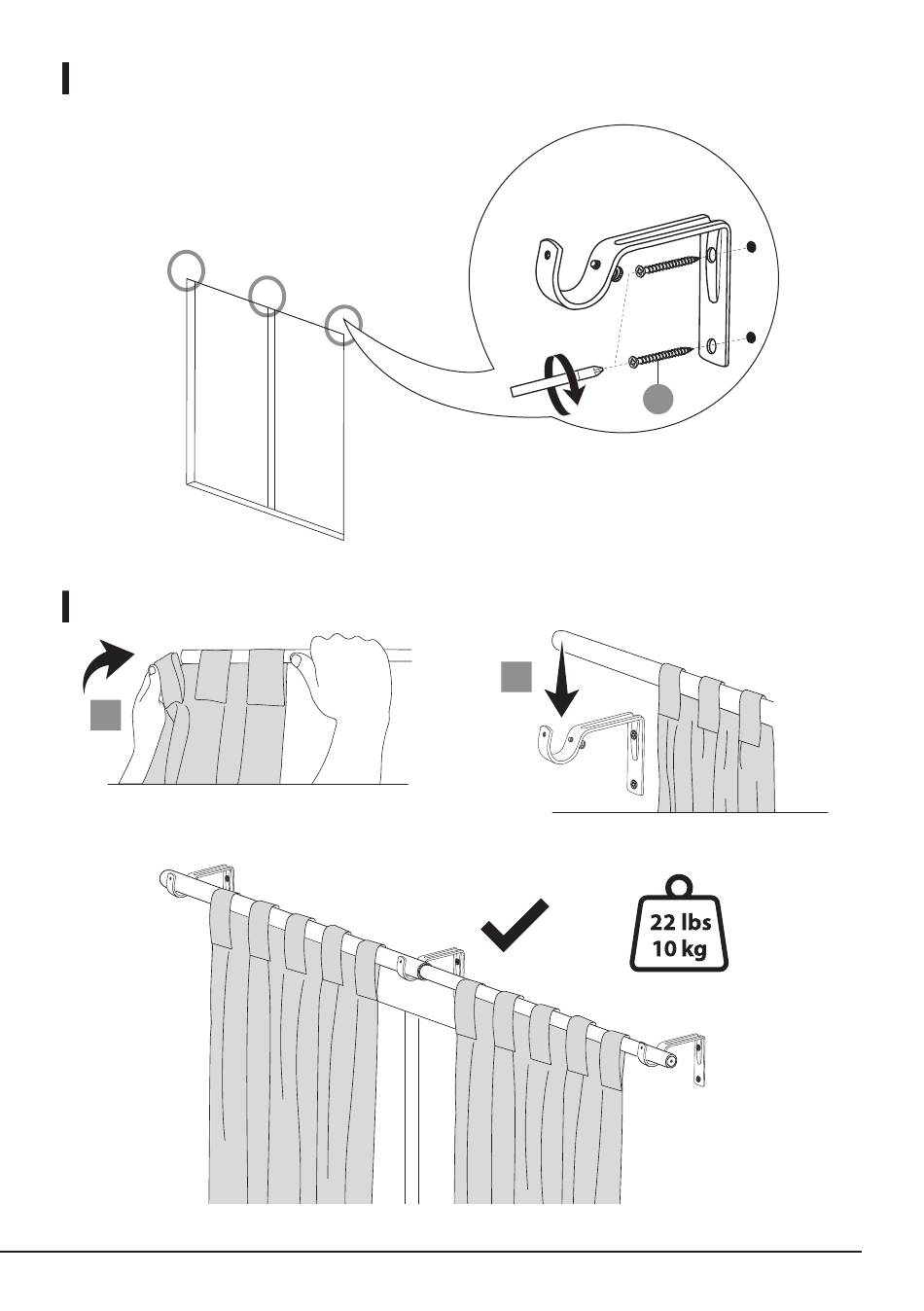 22 lbs
10 kg