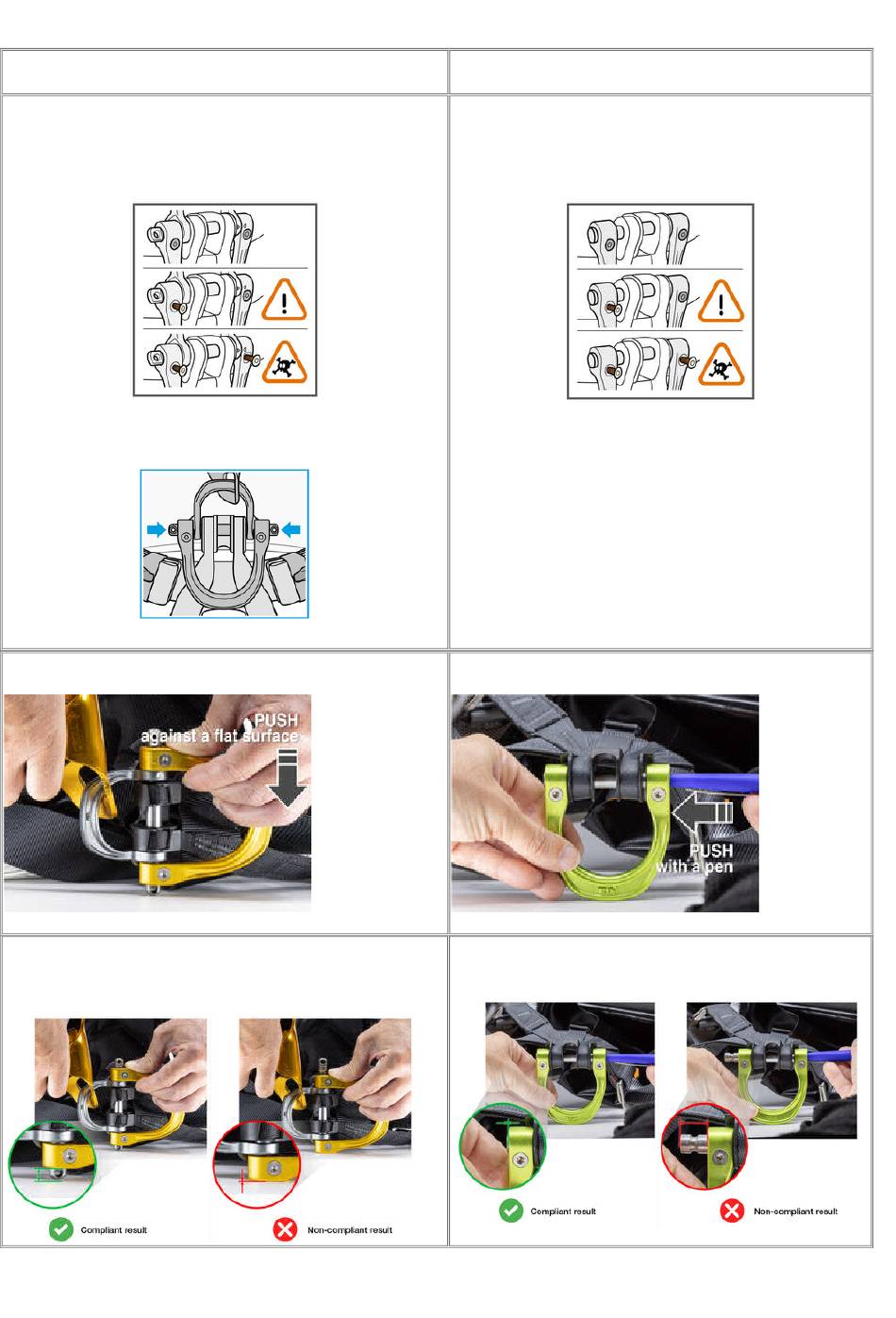 PUSH
against a flat surface

PUSH
with a pen

Compliant result

Non-compliant result

Compliant result

Non-compliant result