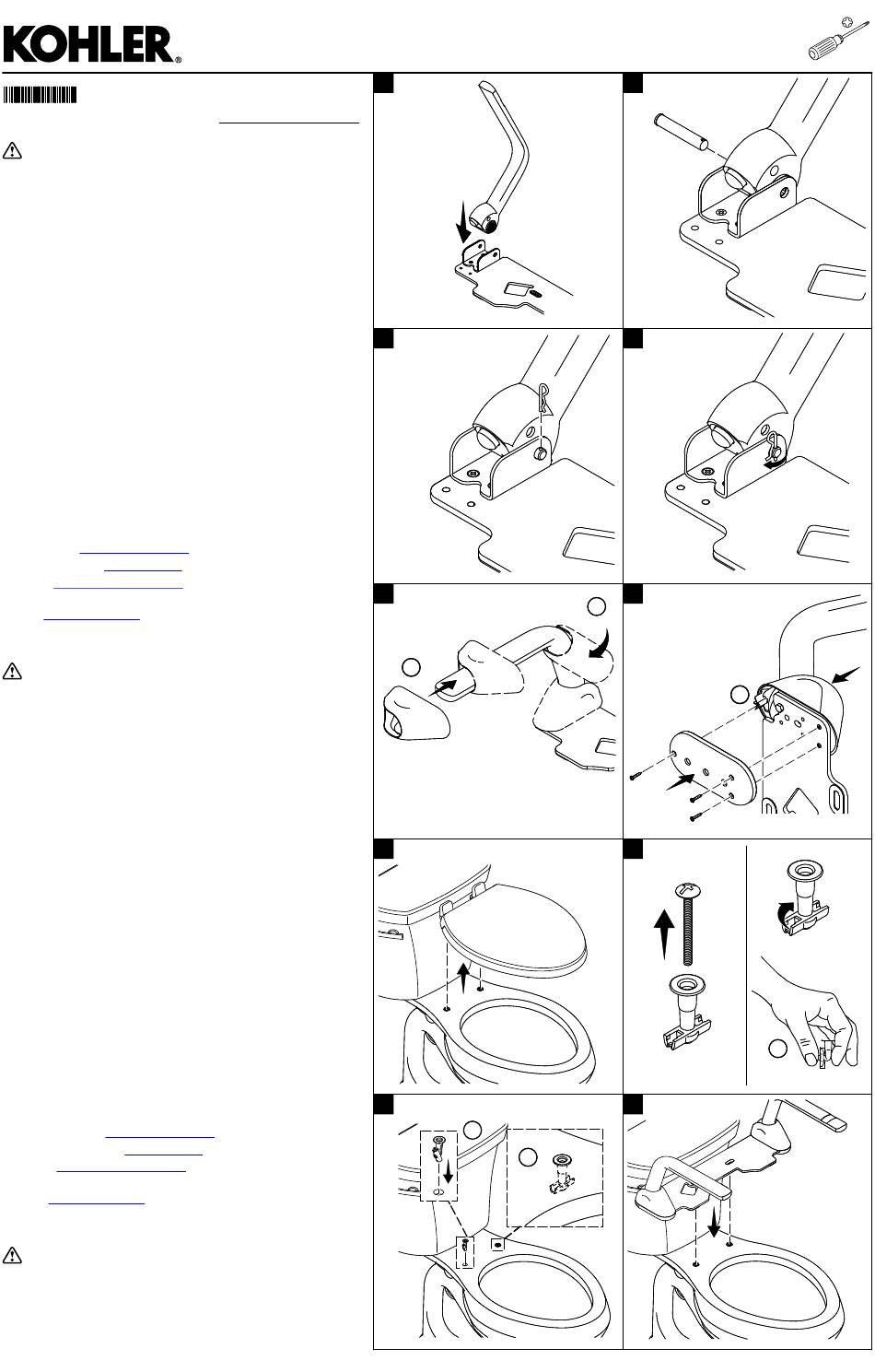 KOHLER®