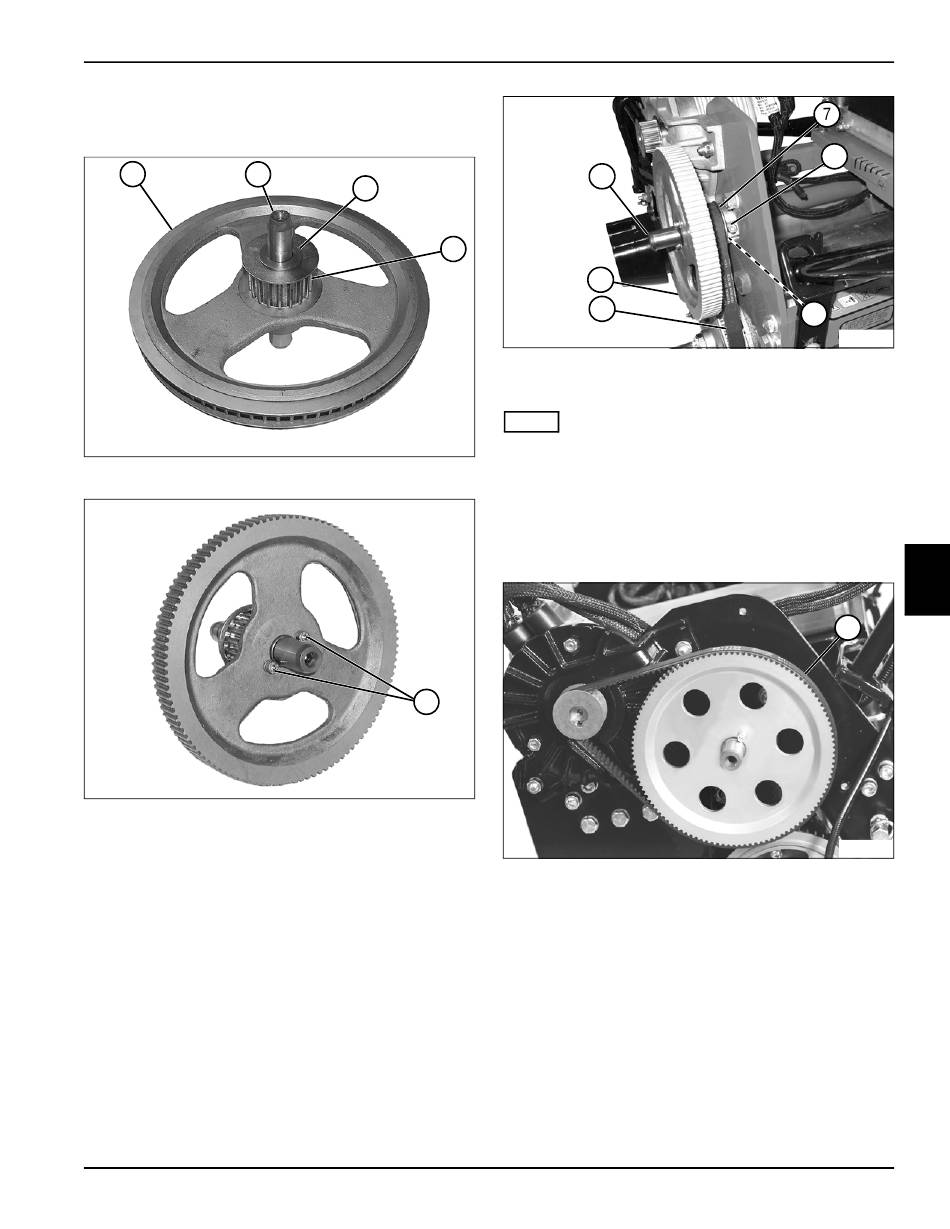 7