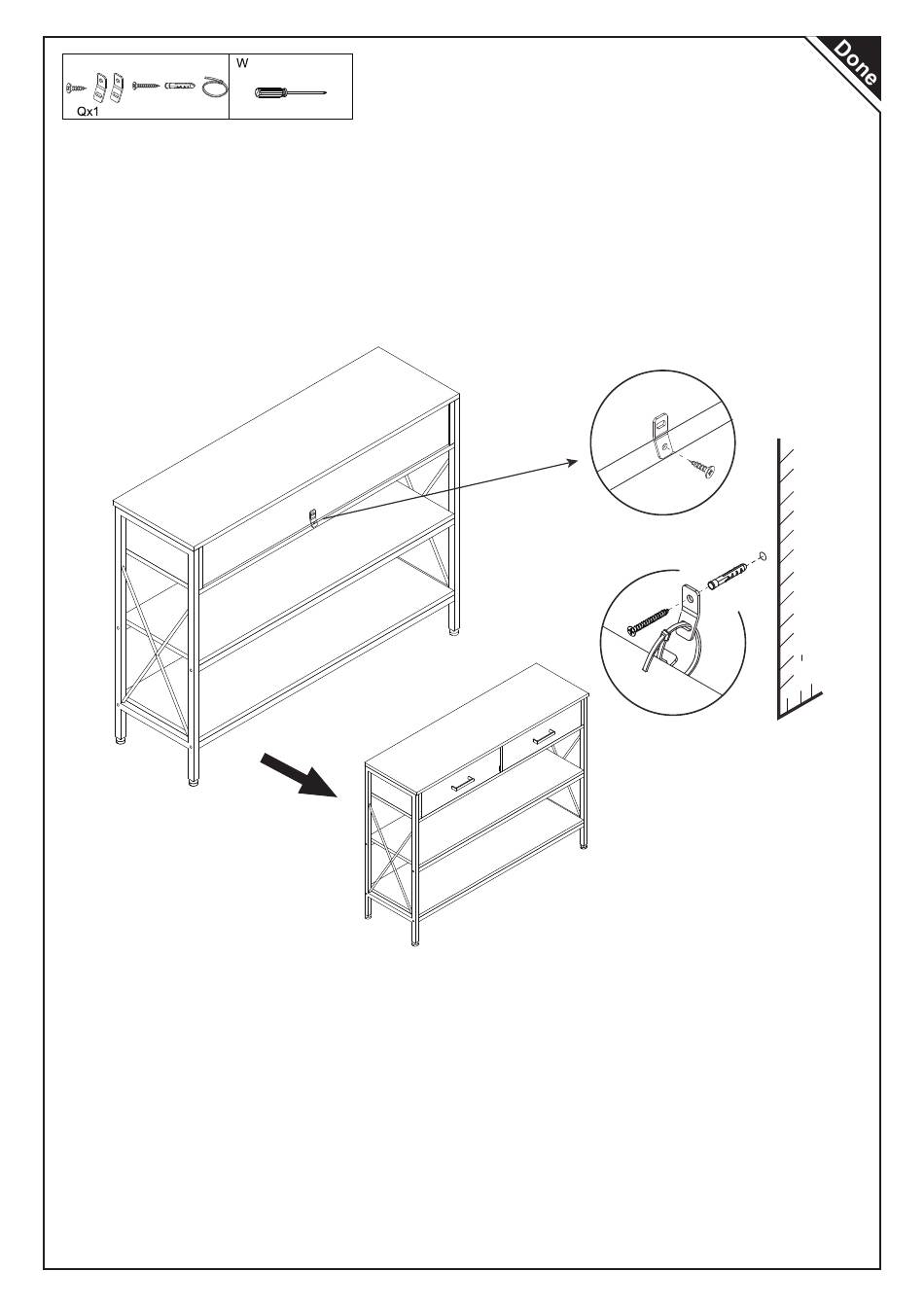 Qx1

W

Done