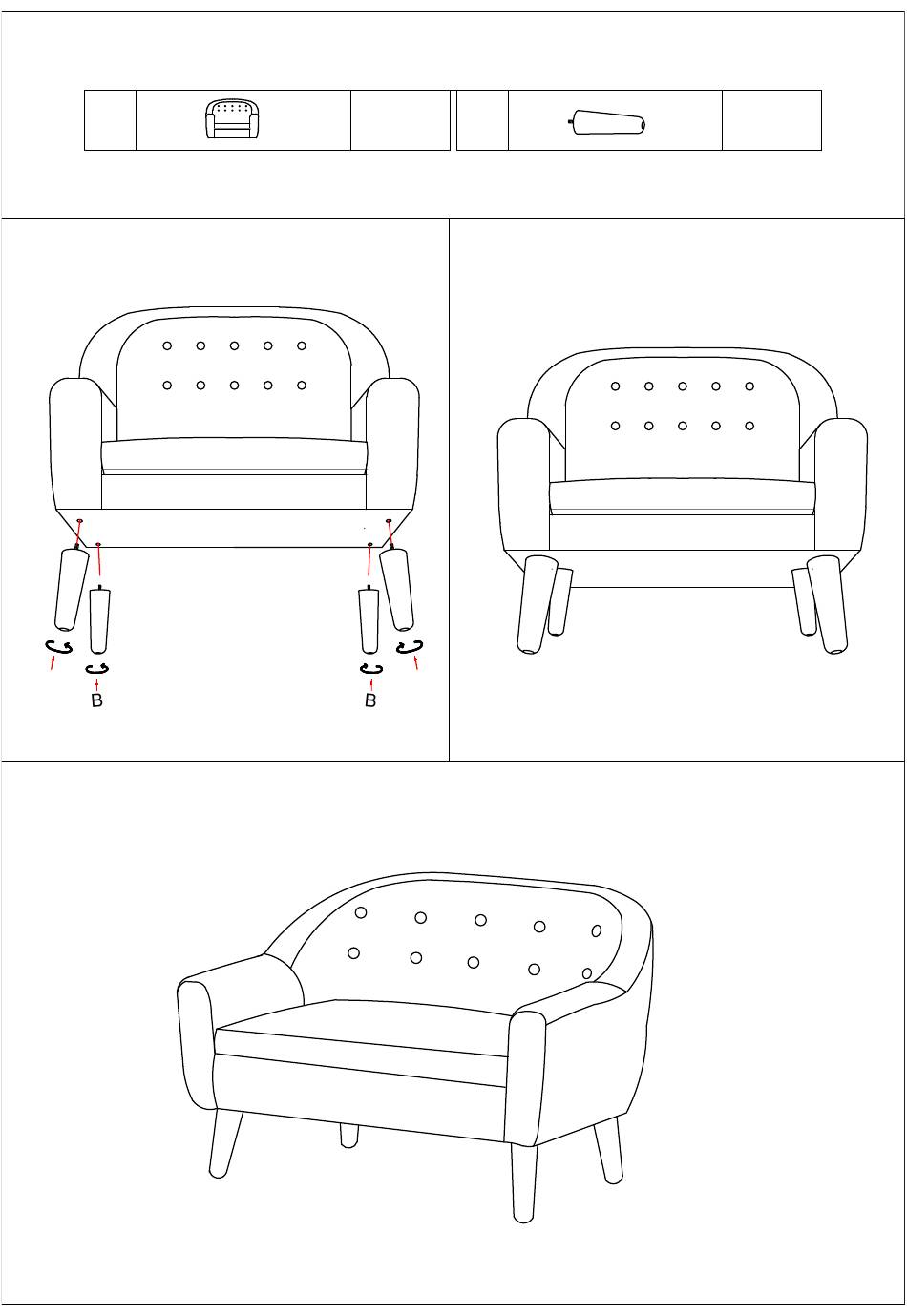 B

B