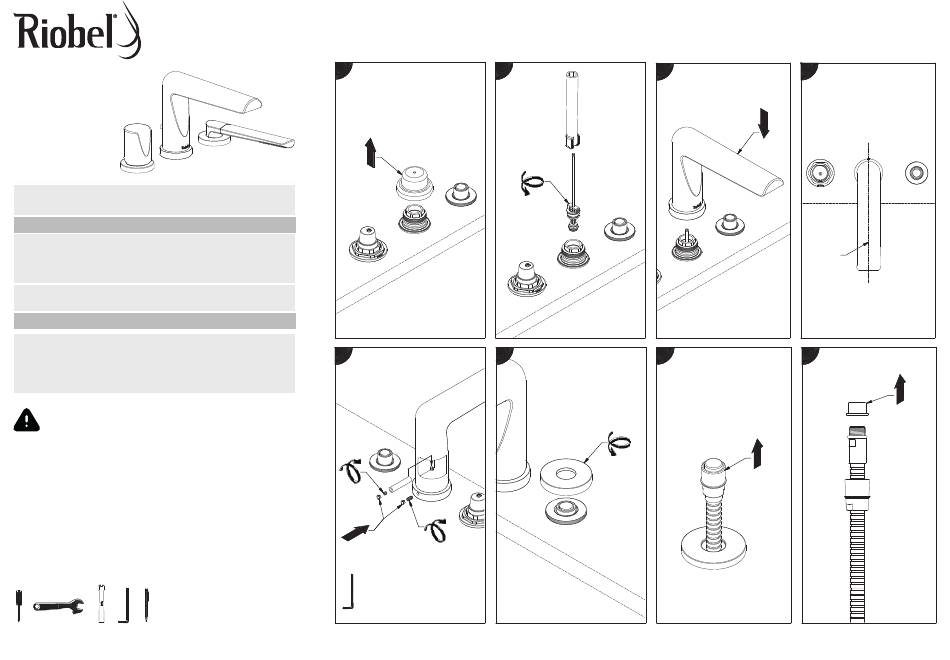 Riobel