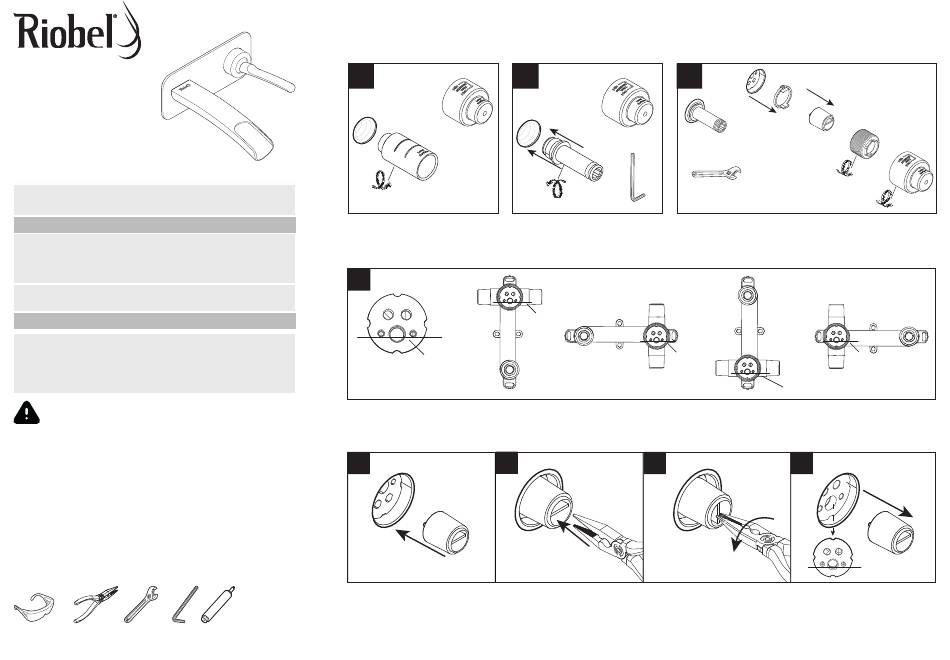 Riobel