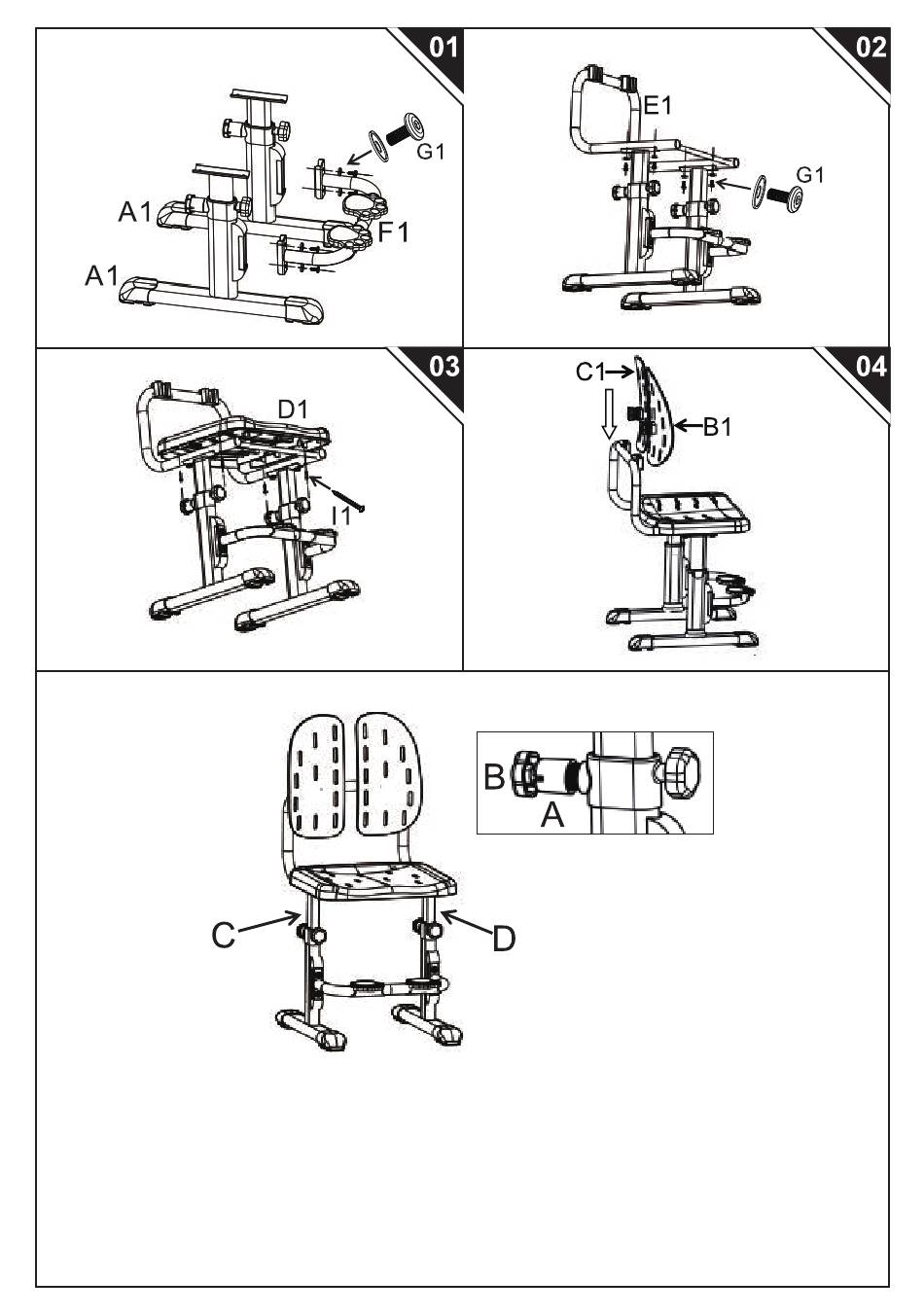 01
G1
A1
F1
A1

02
E1
G1

03
D1
I1

04
C1
B1

B
A
C
D