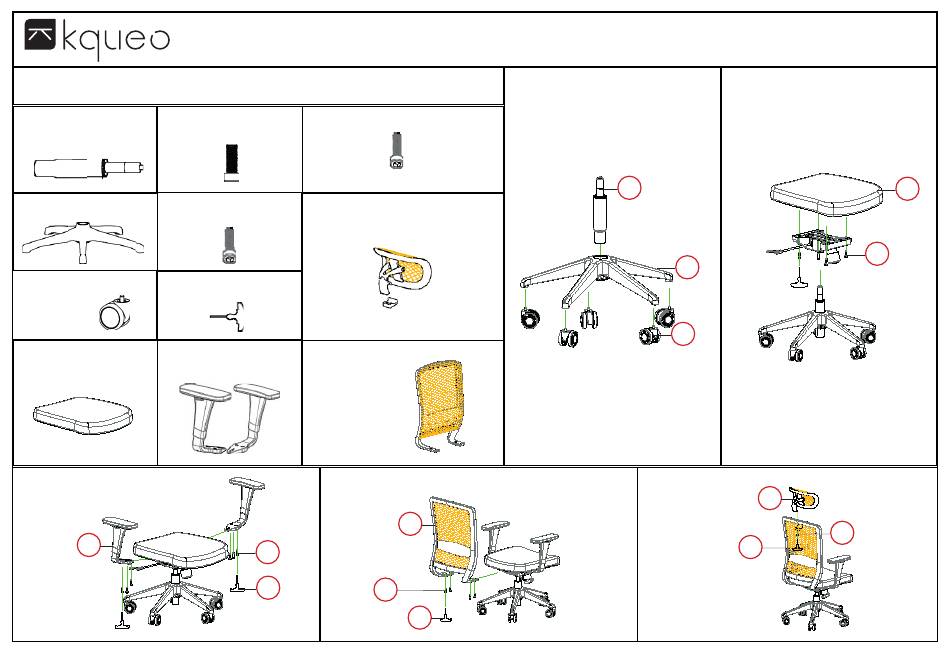 kqueo