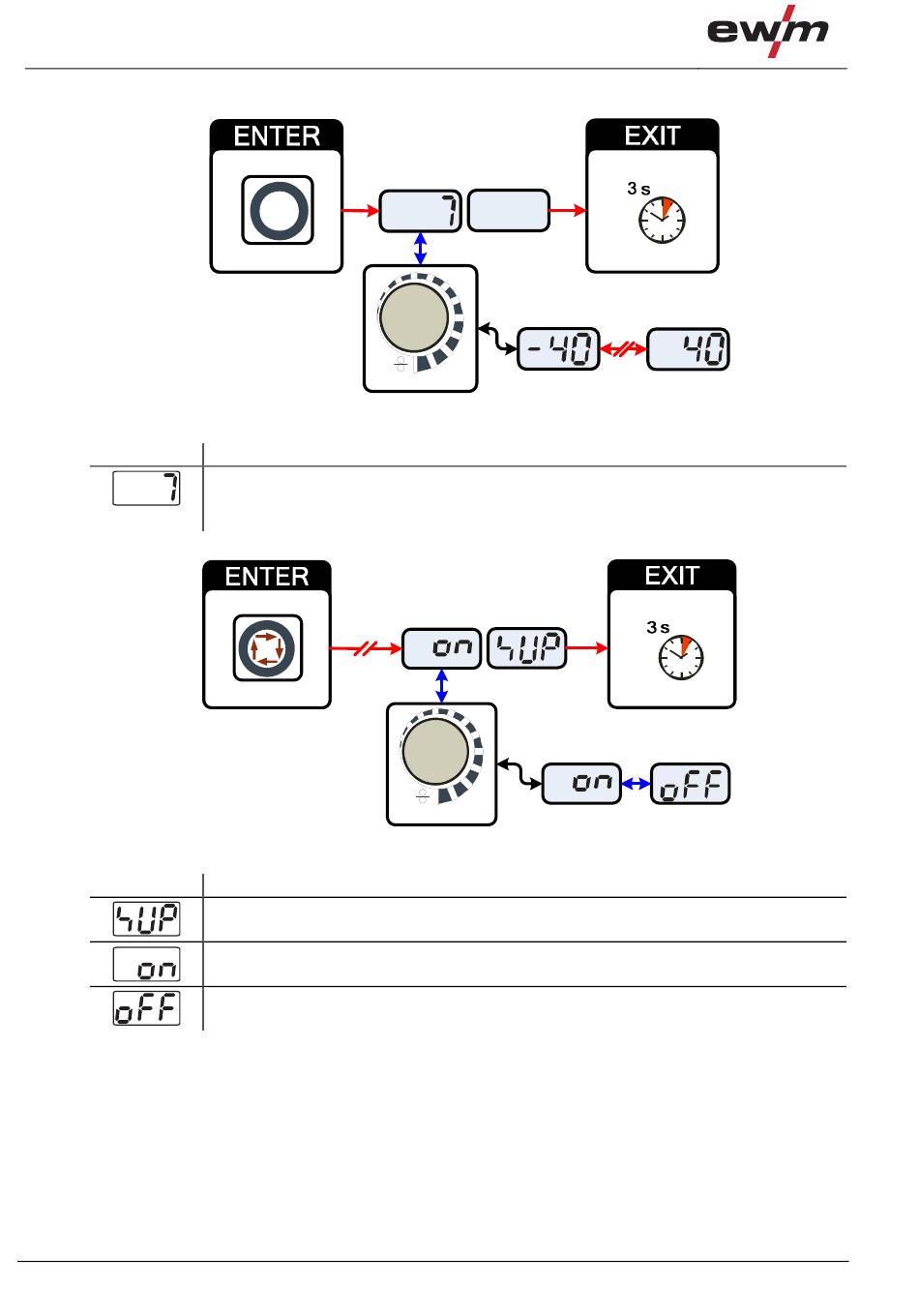 ewm

ENTER

7

EXIT

3 s

-40

40

7

ENTER

on

4UP

EXIT

3 s

on

oFF

4UP

on

oFF