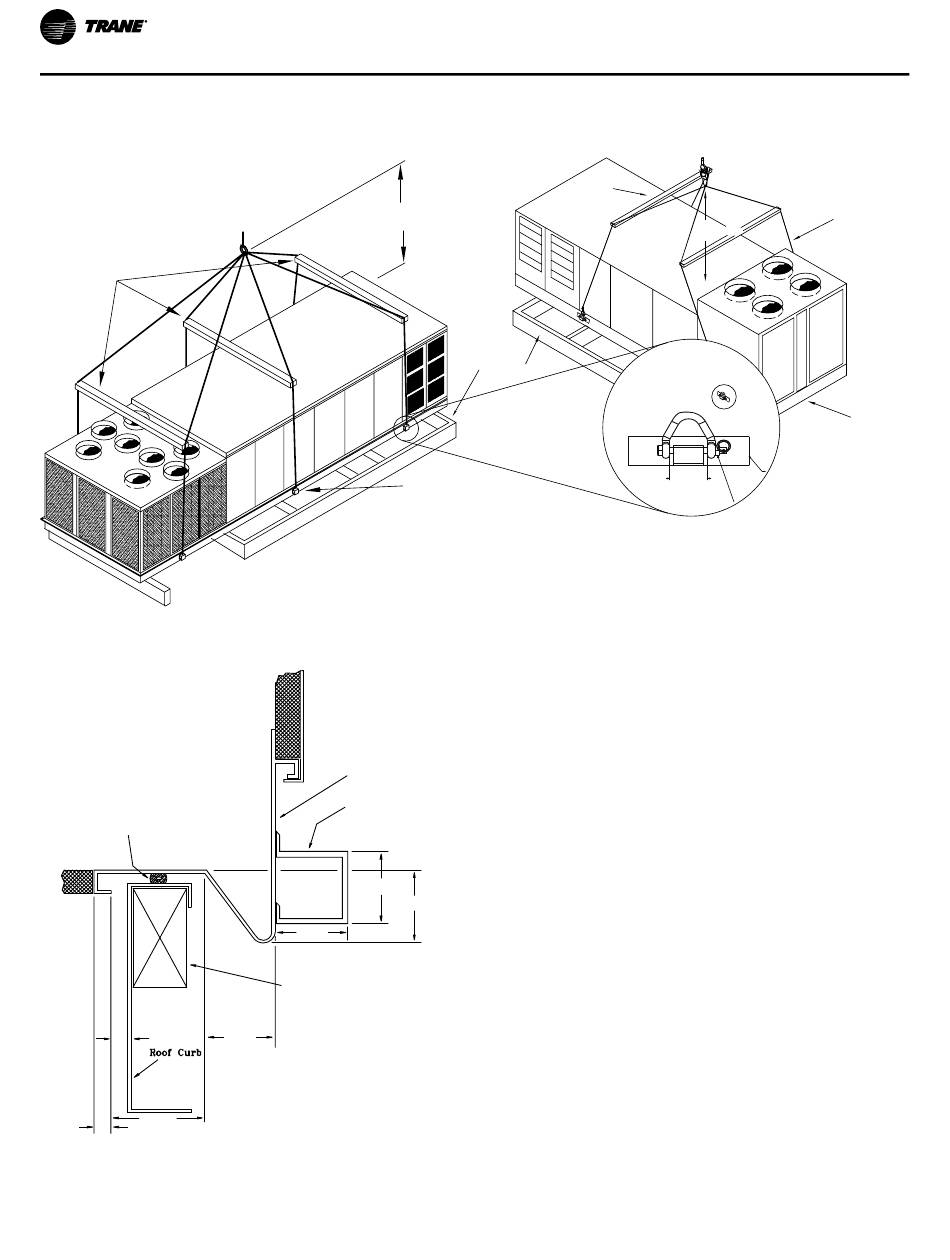 TRANE

Roof Curb