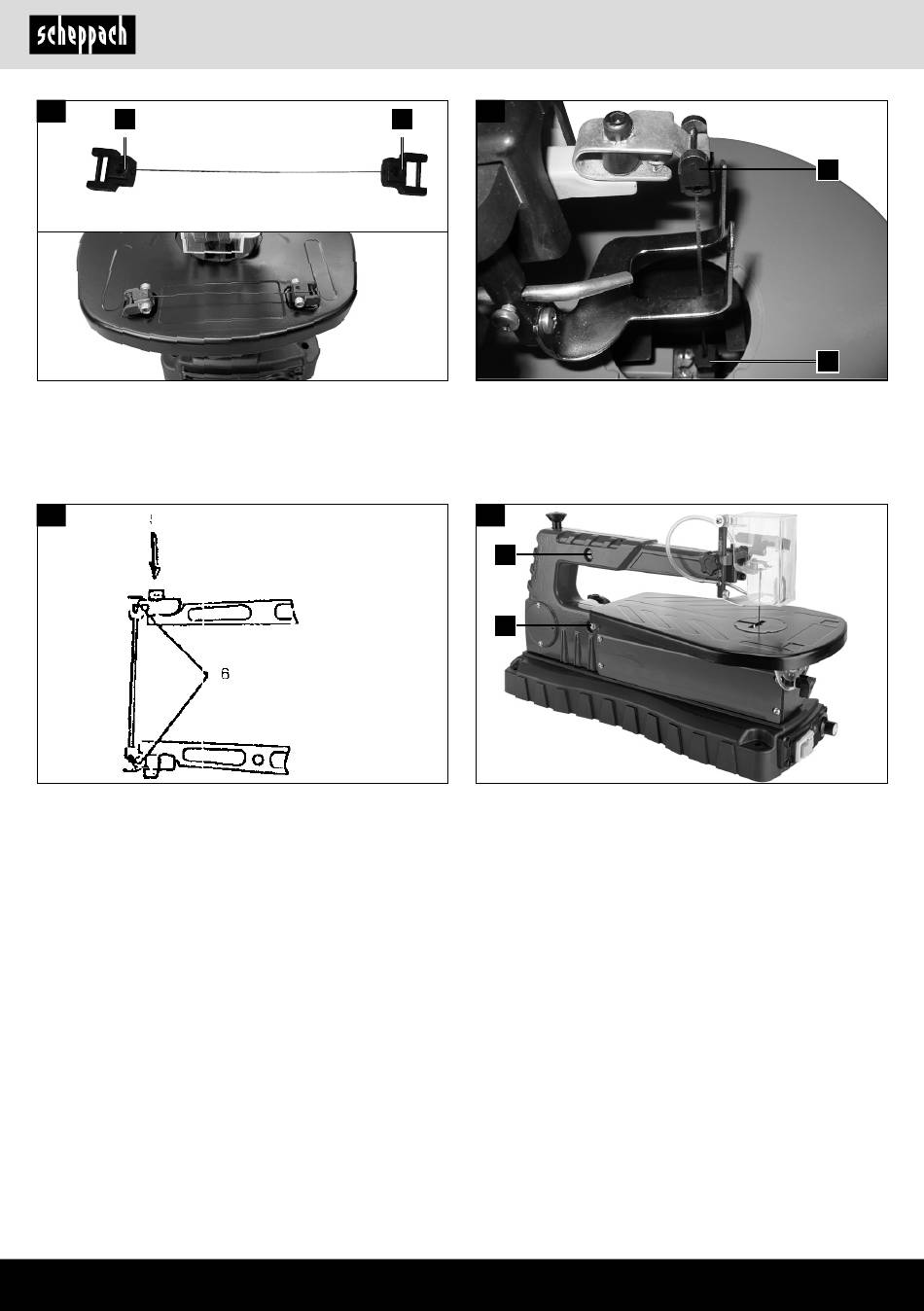 scheppach

6