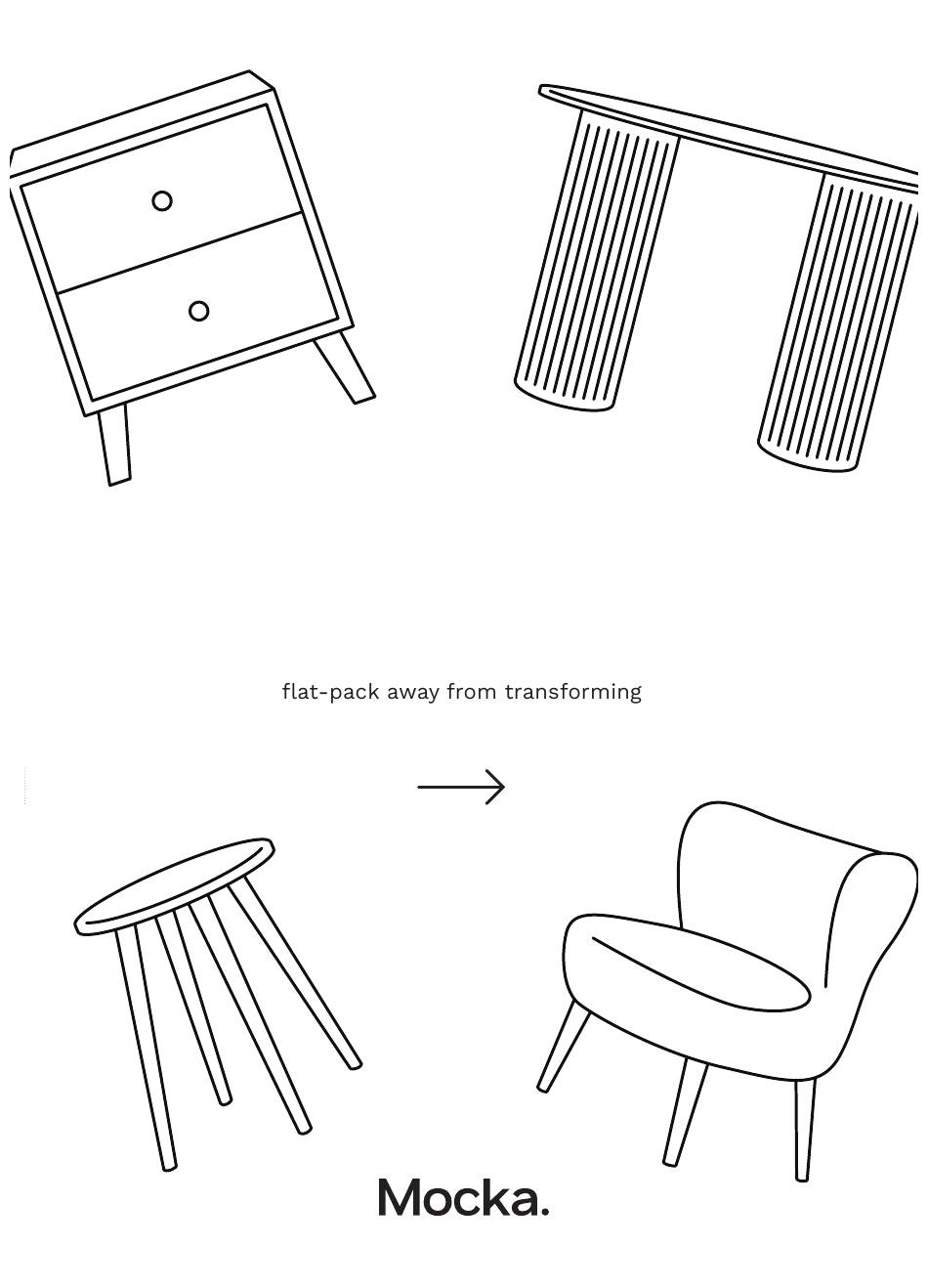 flat-pack away from transforming

Mocka.