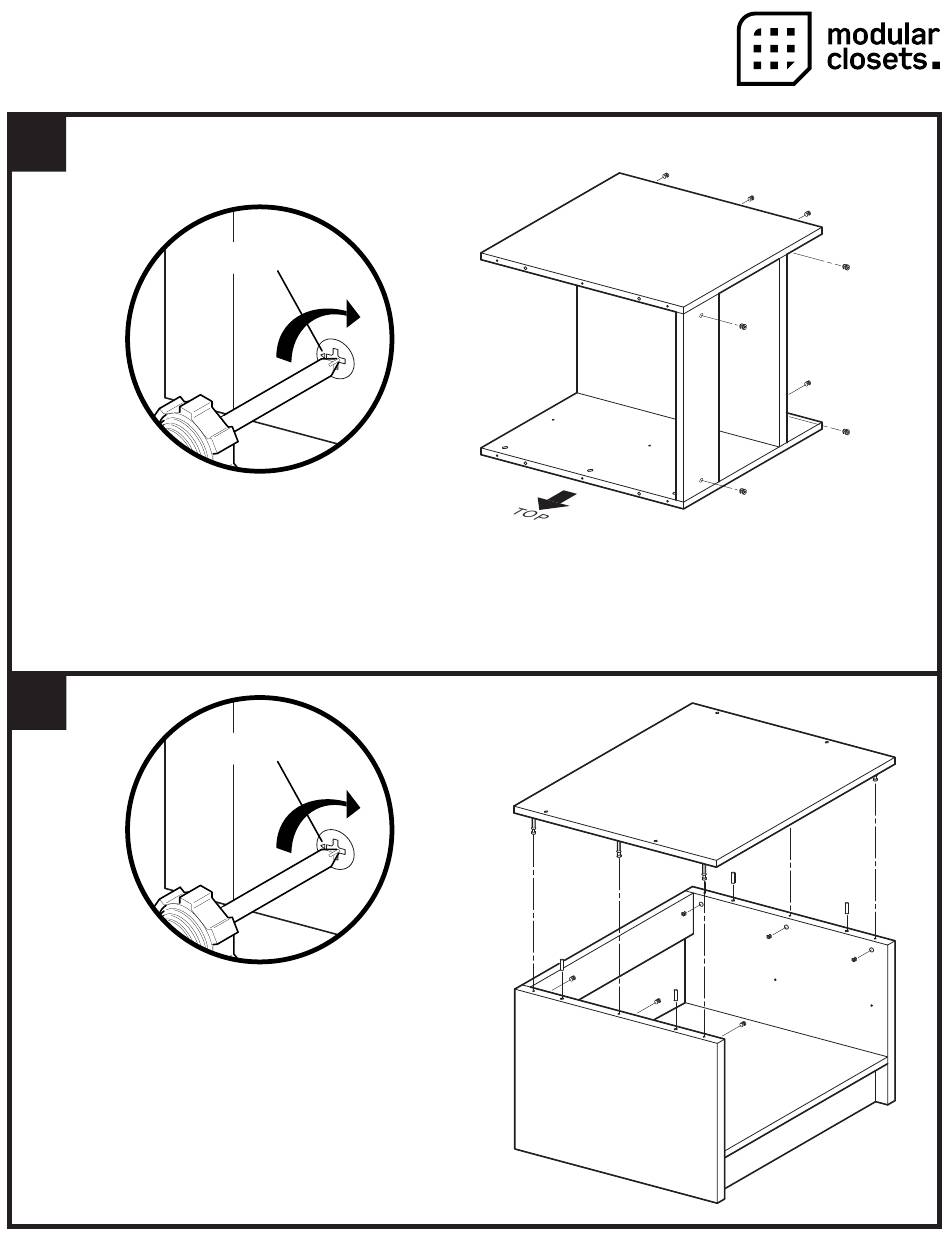 modular closets.

TOP