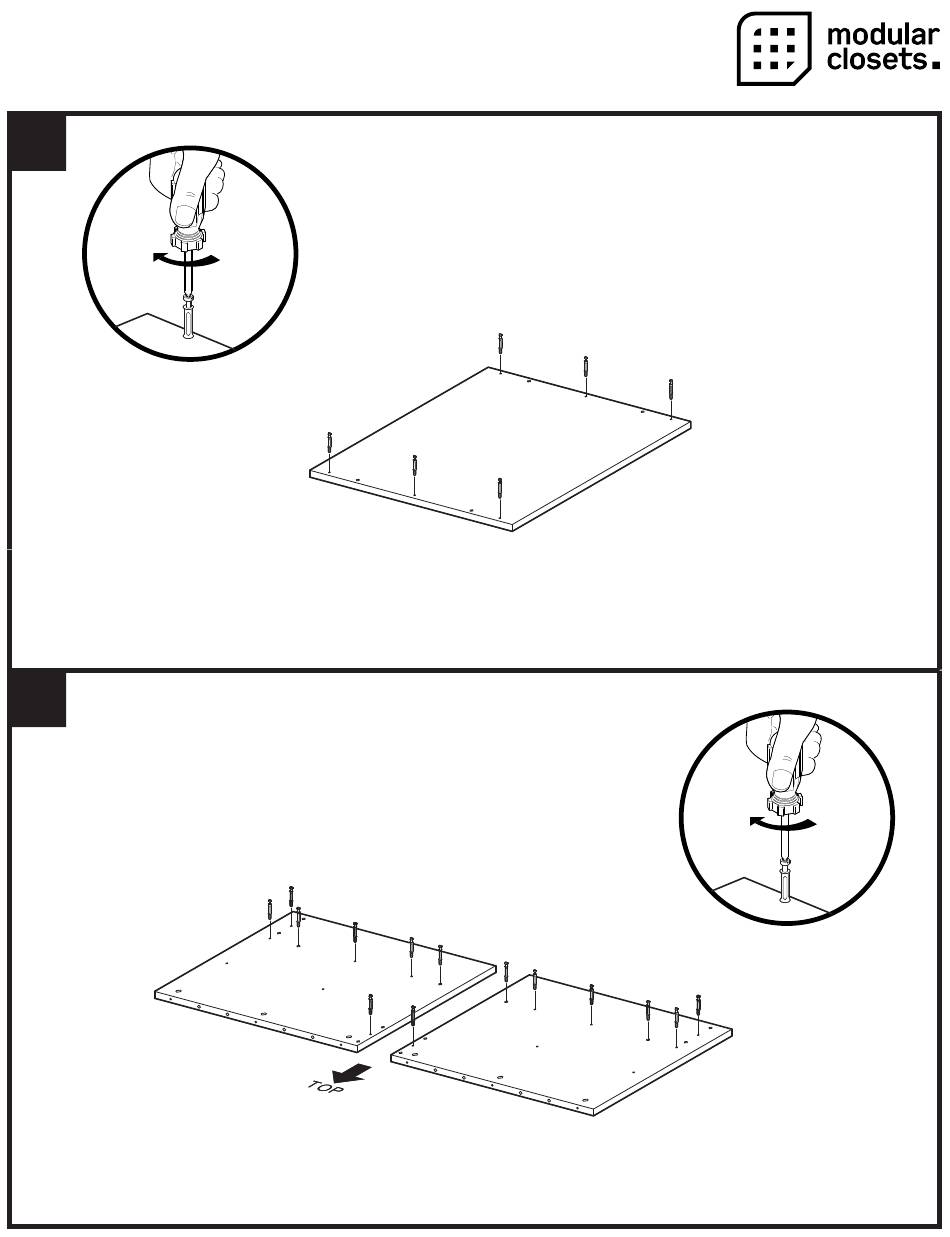 modular closets.

TOP