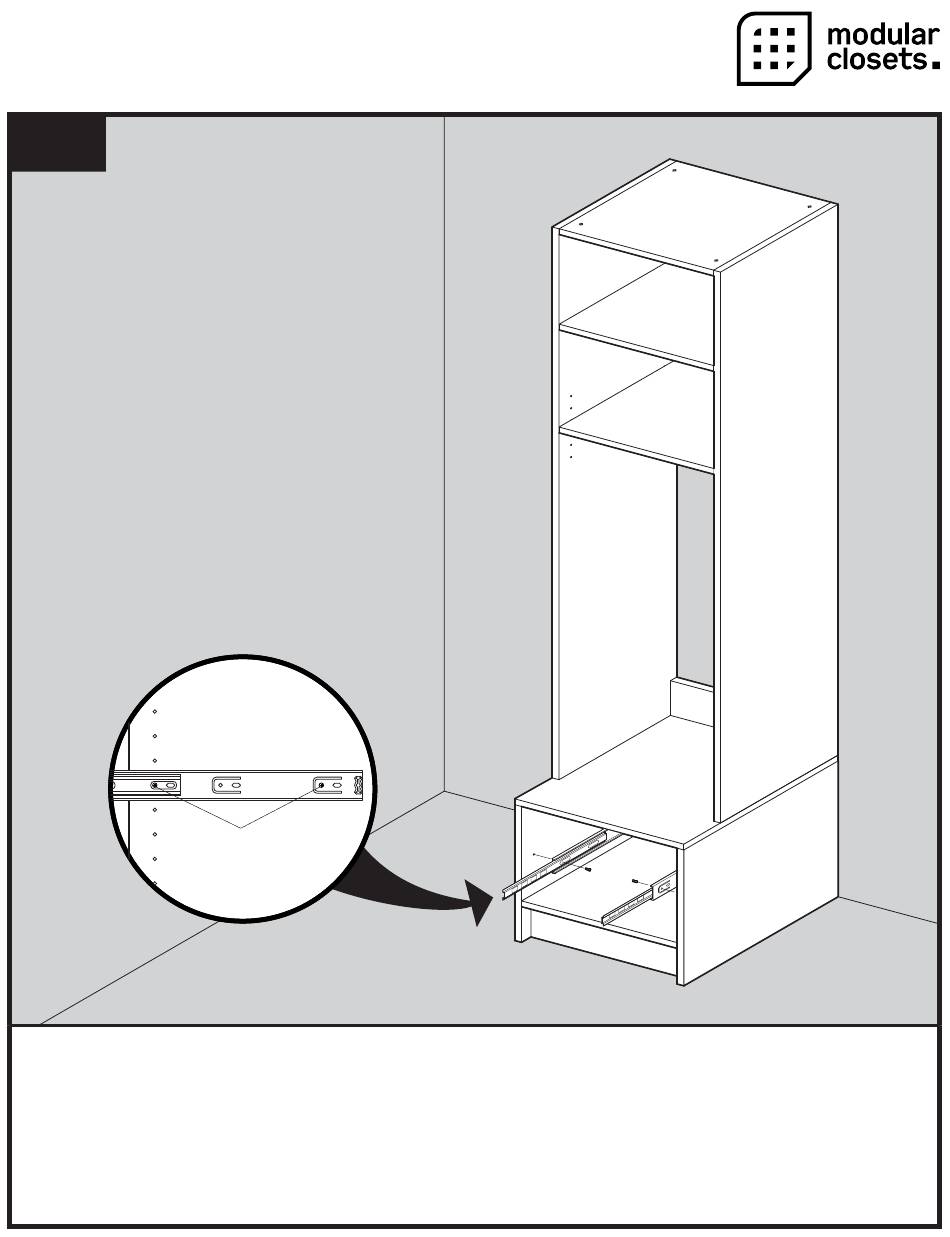 modular closets.