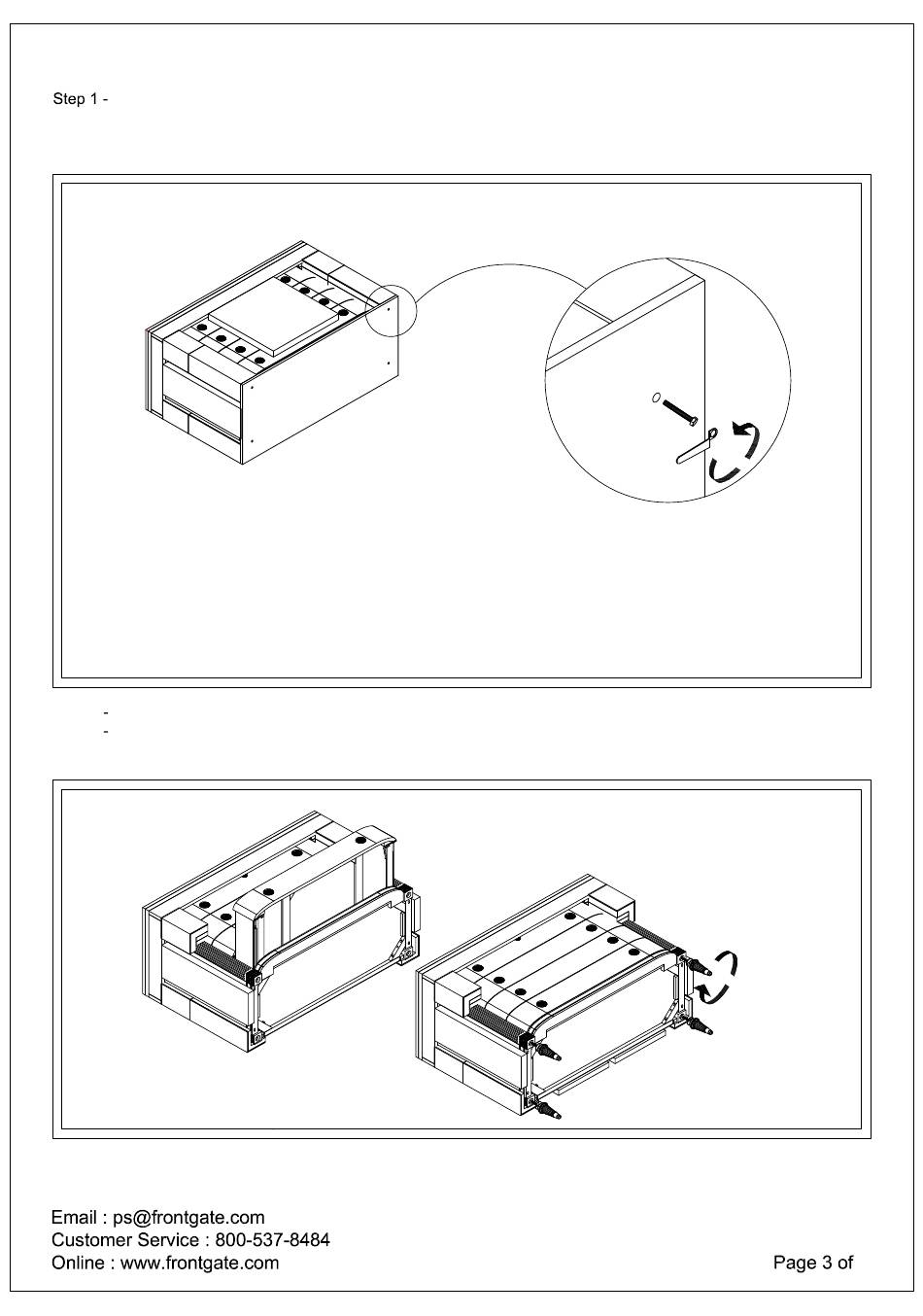 Step 1 -

-
-

Email : ps@frontgate.com
Customer Service : 800-537-8484
Online : www.frontgate.com

Page 3 of