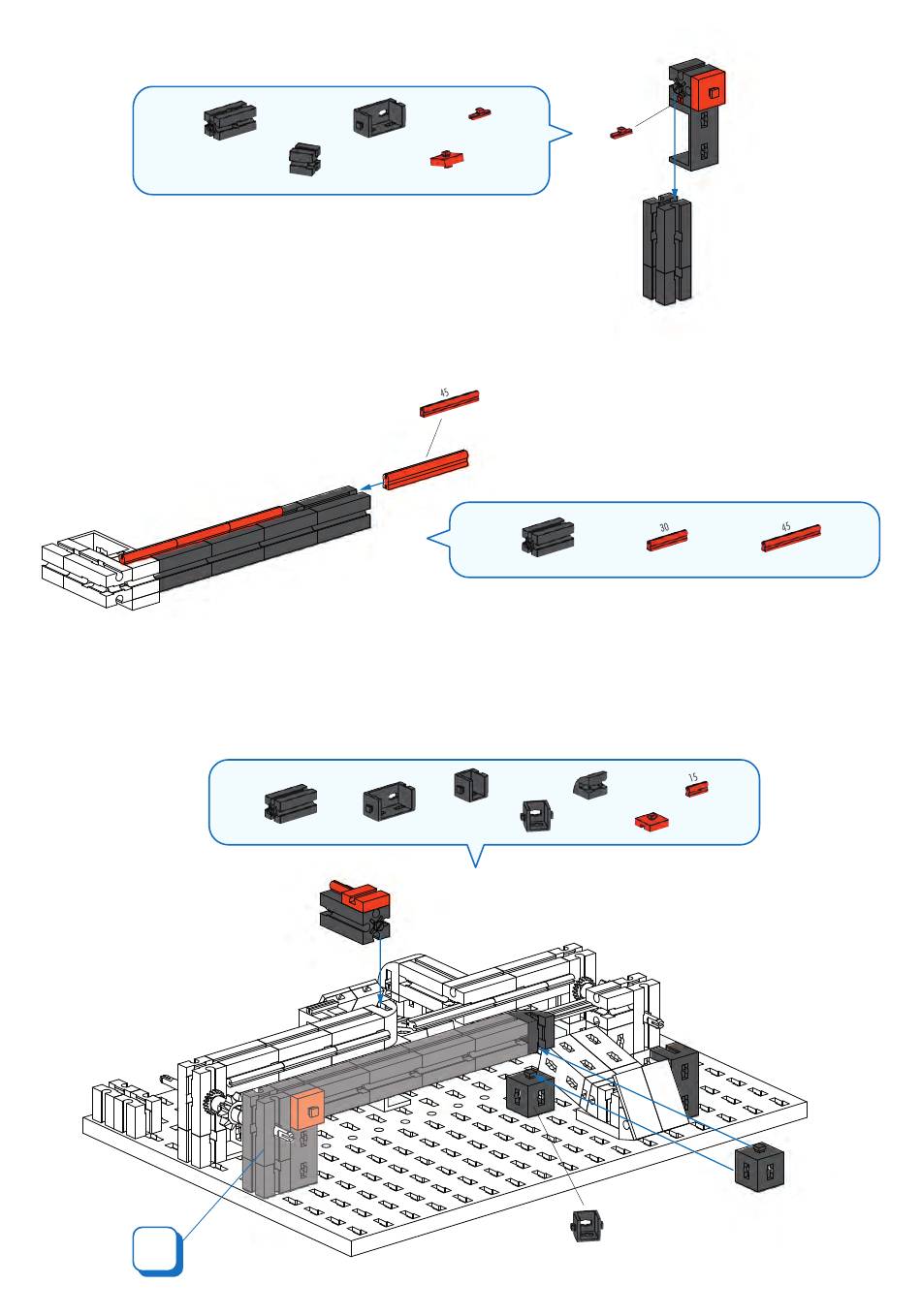 45

30

45

15