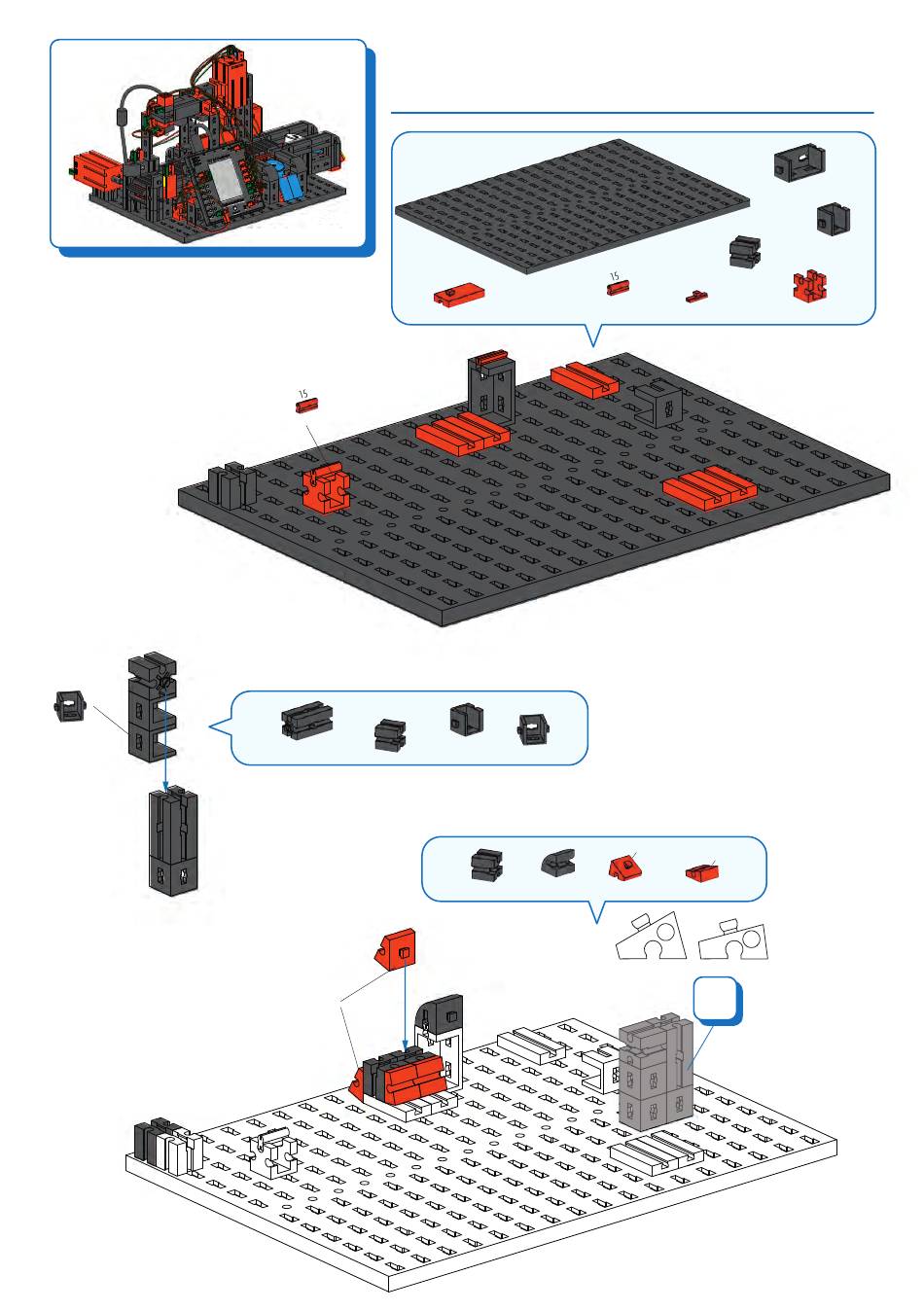 15

15