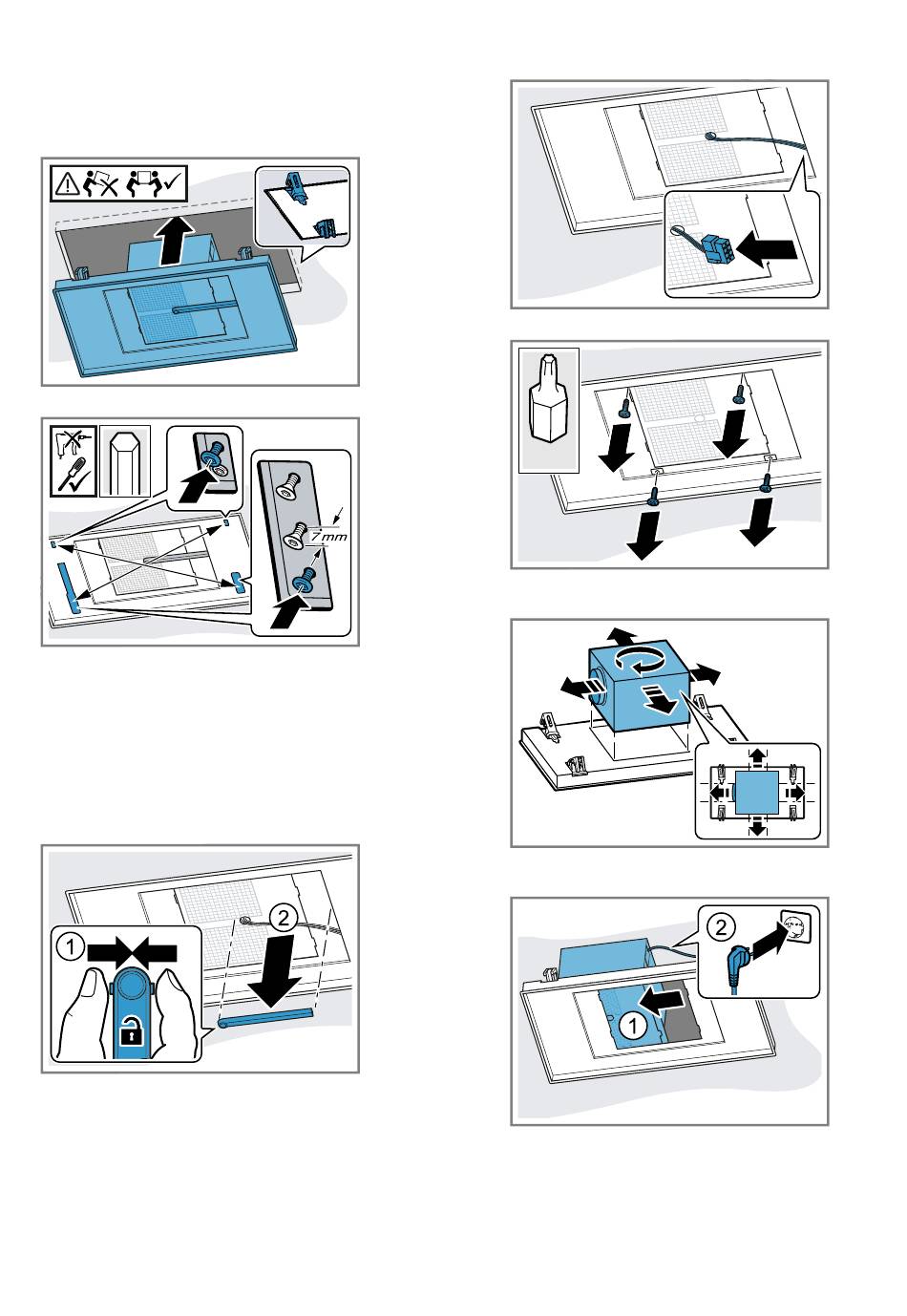 7 mm

1
2

2
1