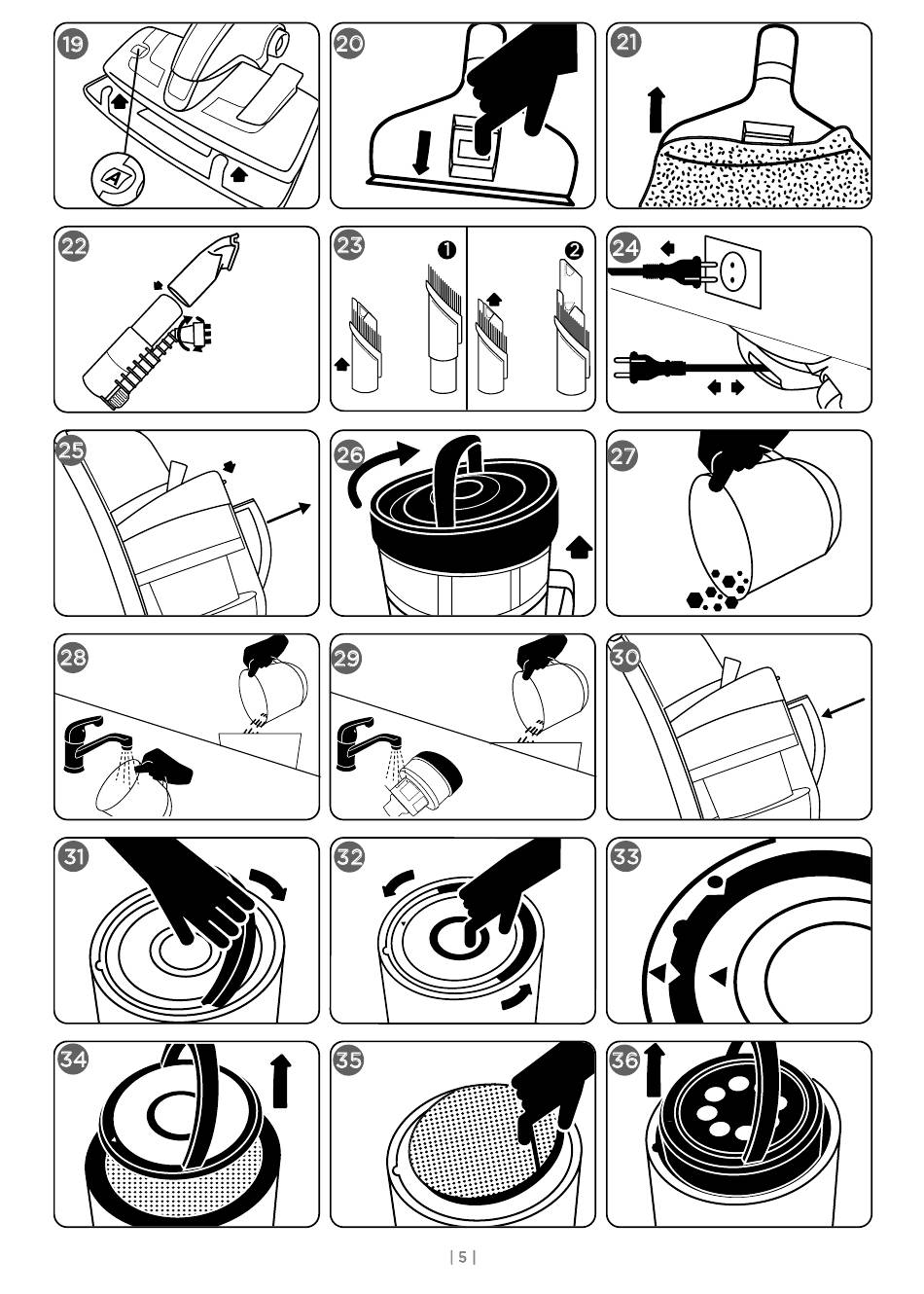 19
A
20
21
22
23
1
2
24
25
26
27
28
29
30
31
32
33
34
35
36
| 5 |