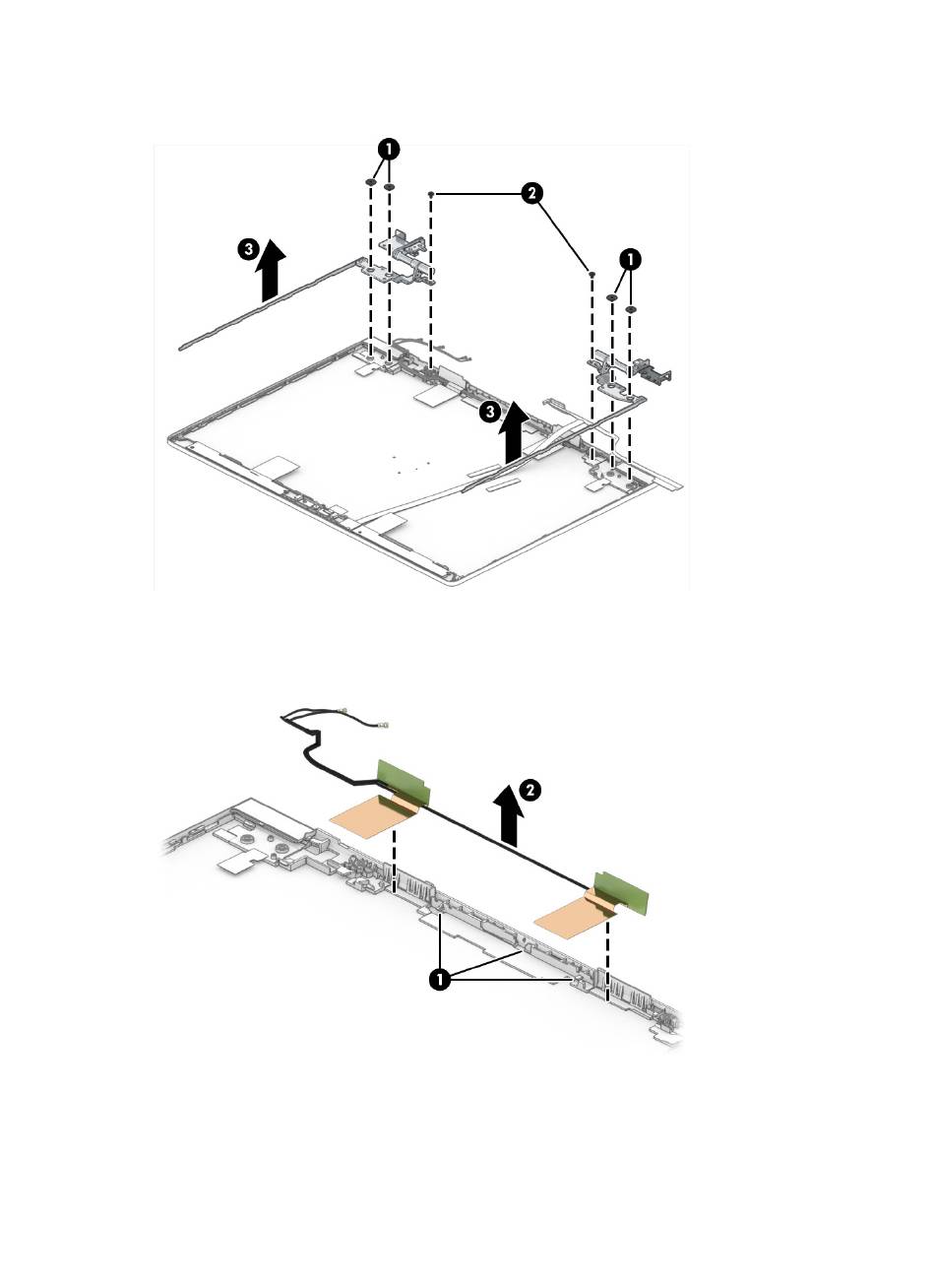 1
2
3
1
3

2
1