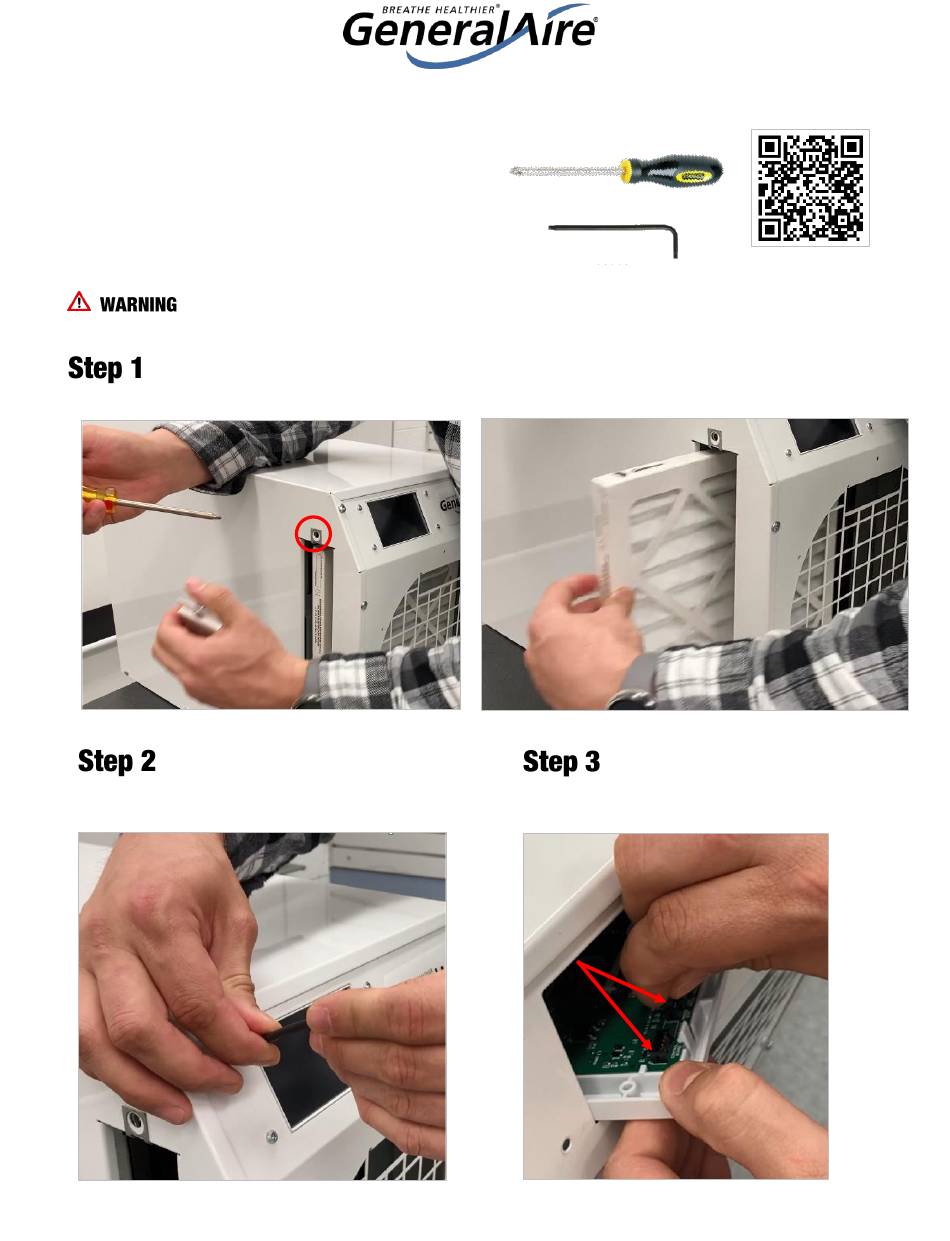 BREATHE HEALTHIER®
GeneralAire®

WARNING

Step 1

Step 2

Step 3