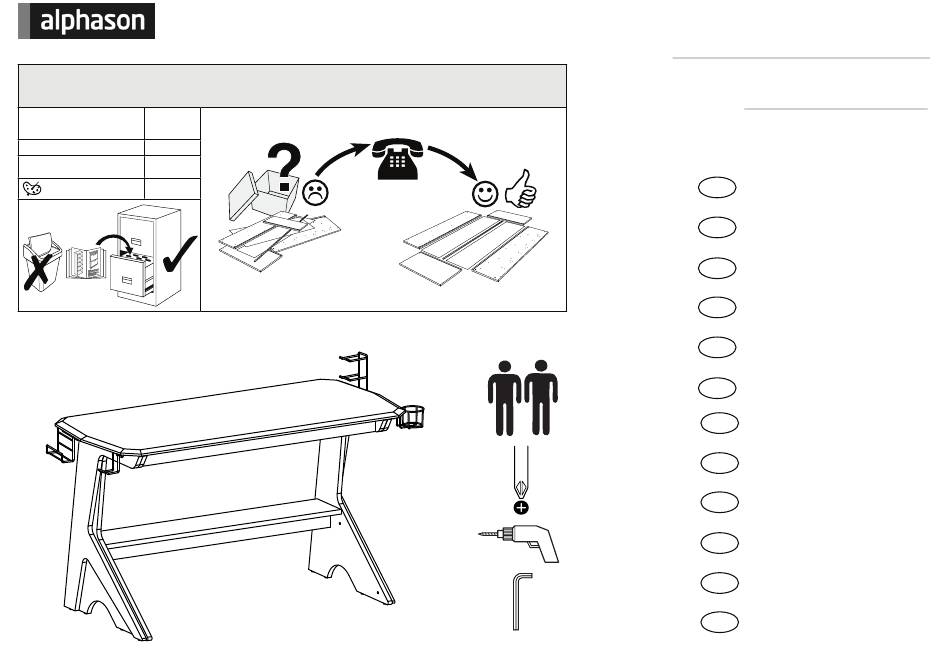 alphason