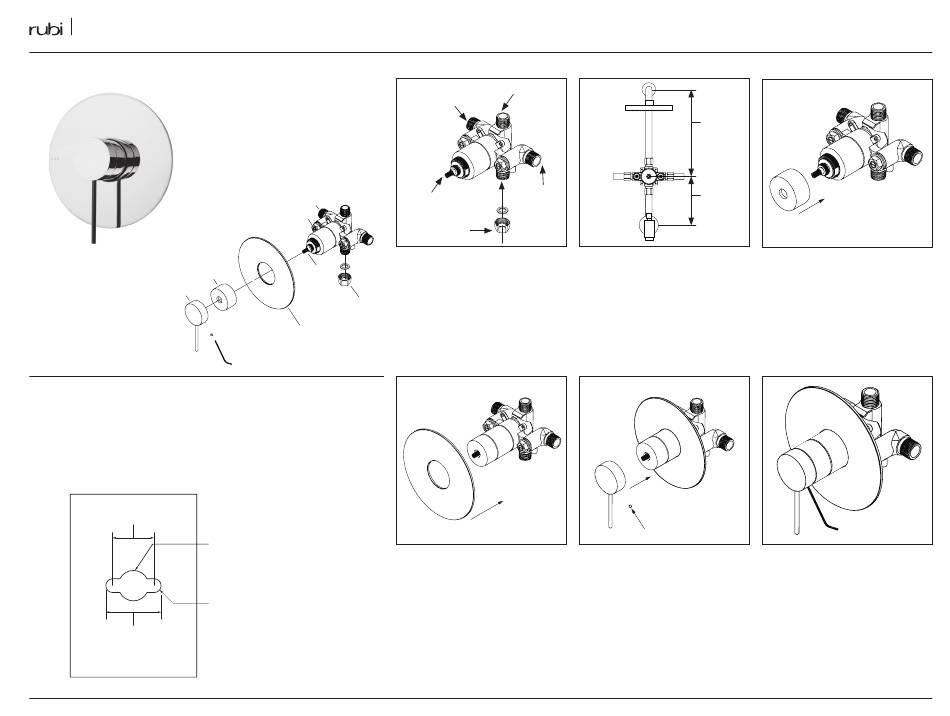 rubi