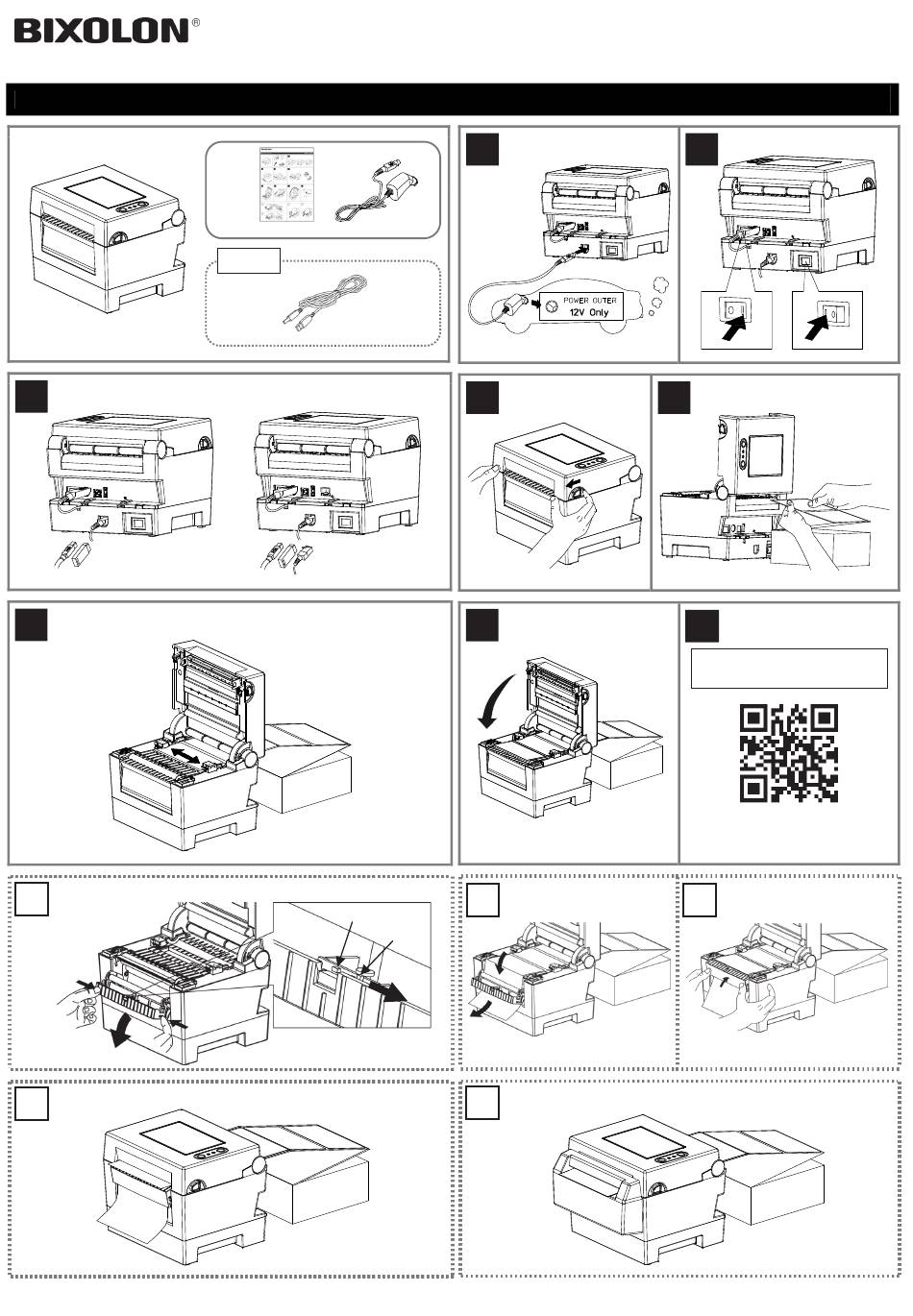 BIXOLON®

POWER OUTER
12V Only