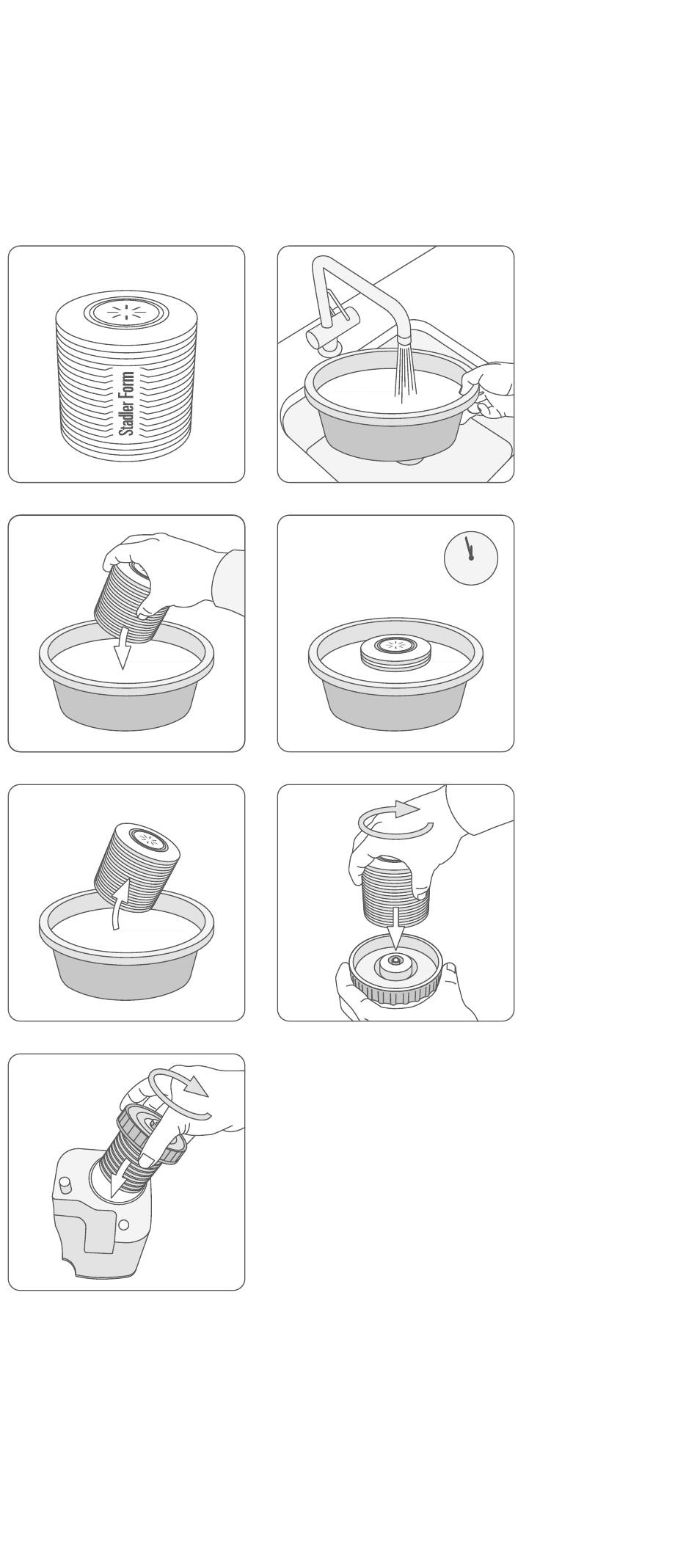 Stadler Form