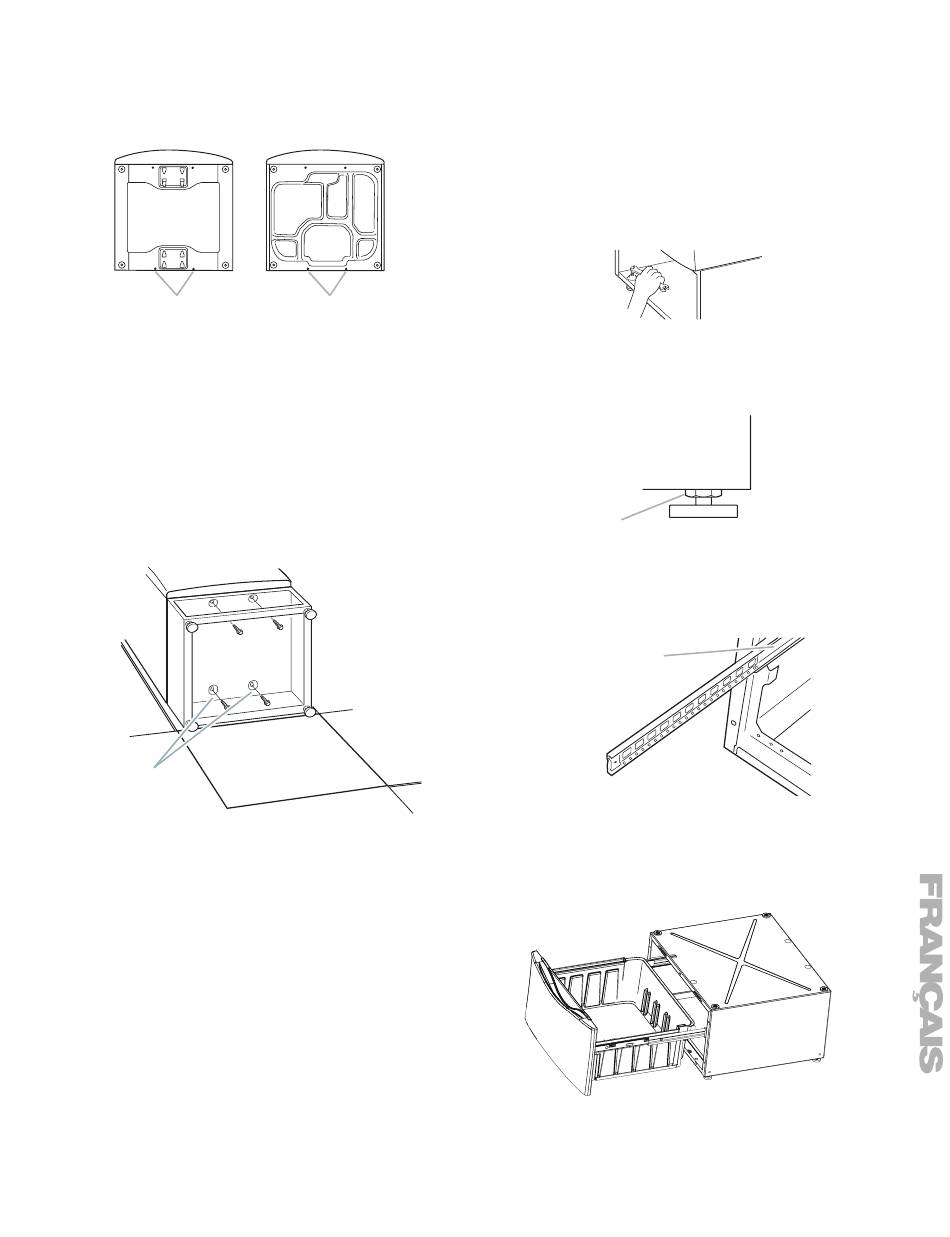 FRANÇAIS