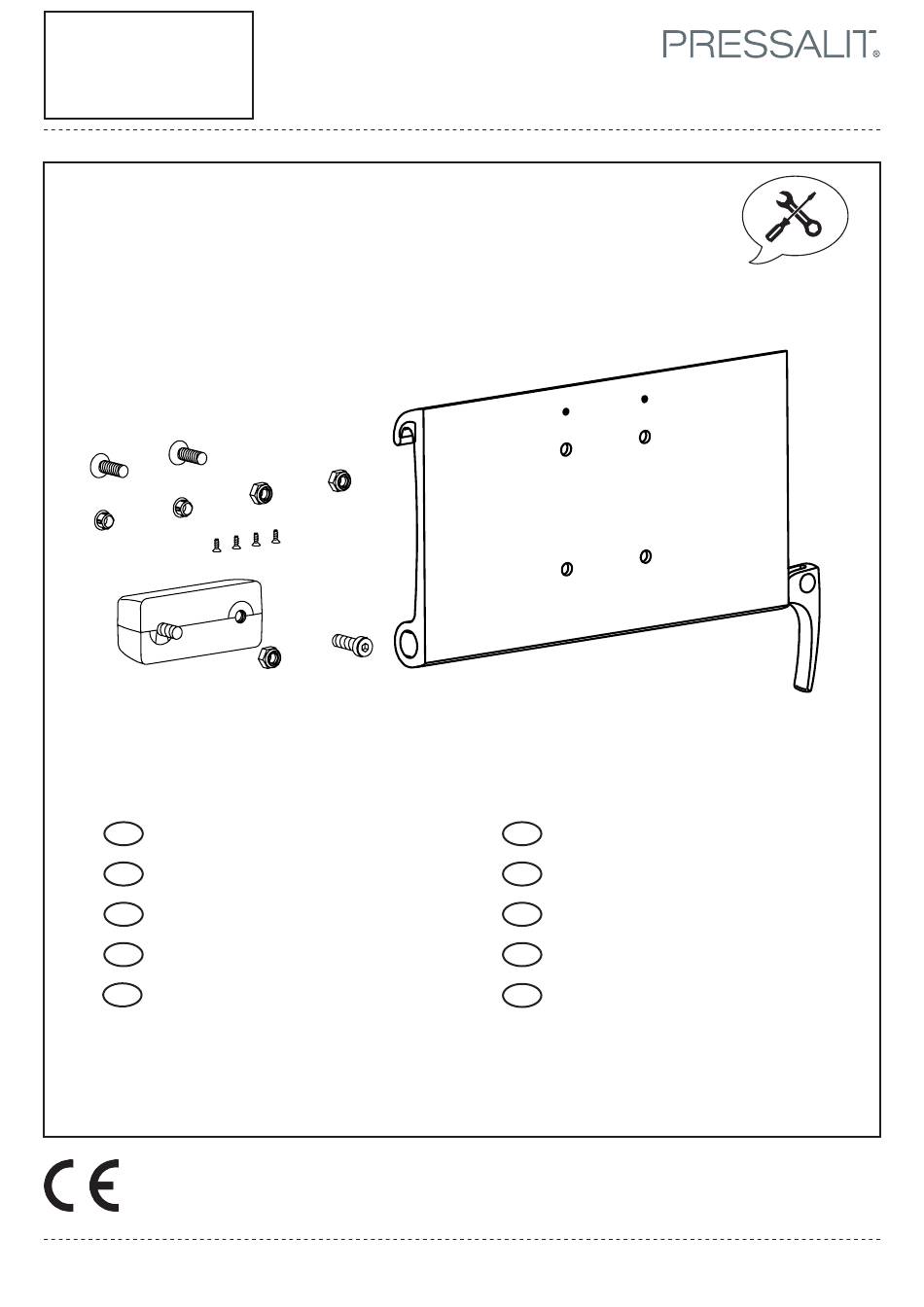 PRESSALIT®

CE