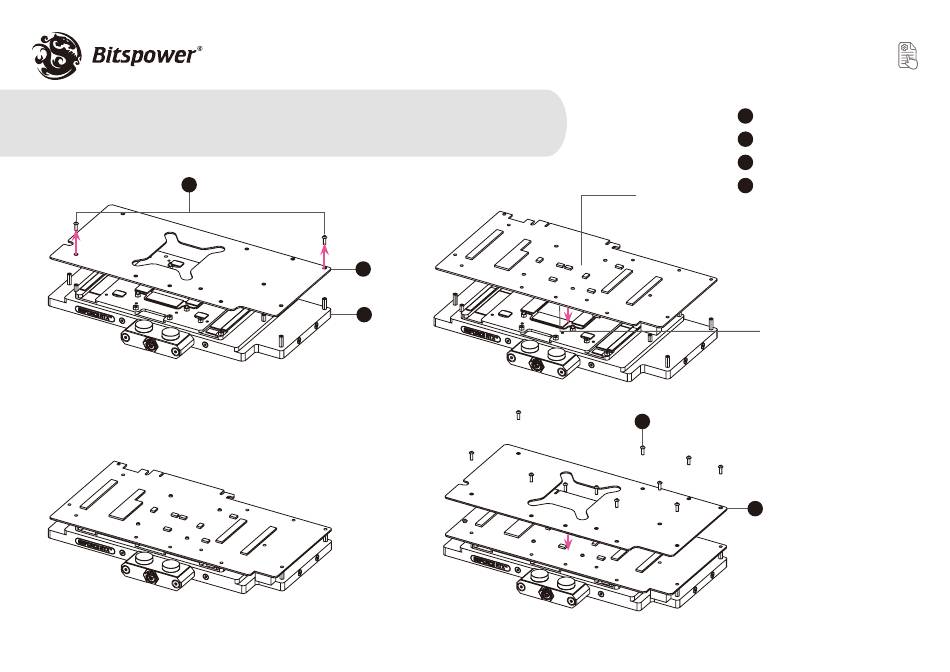 Bitspower®