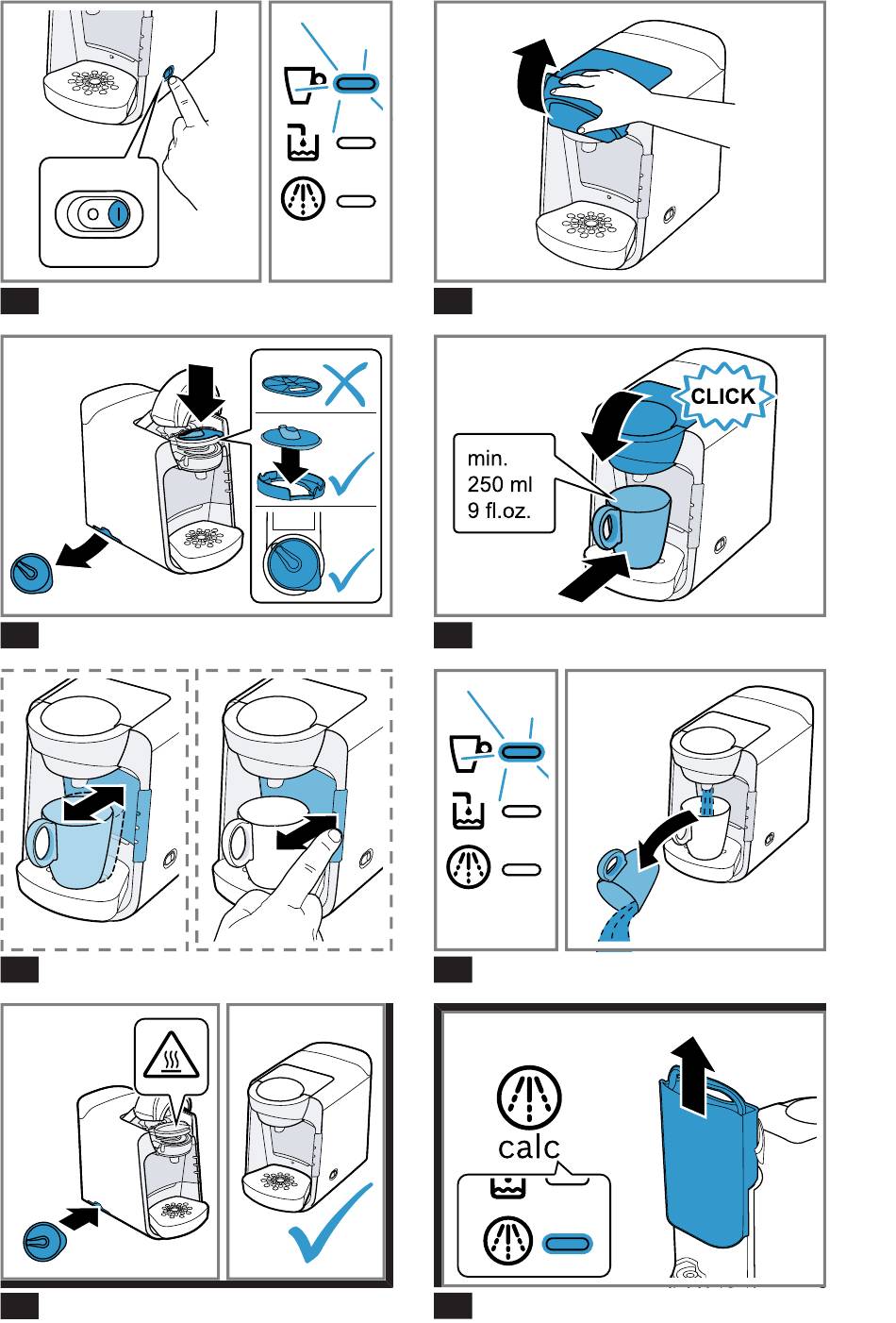 O I

CLICK

min.
250 ml
9 fl.oz.

calc