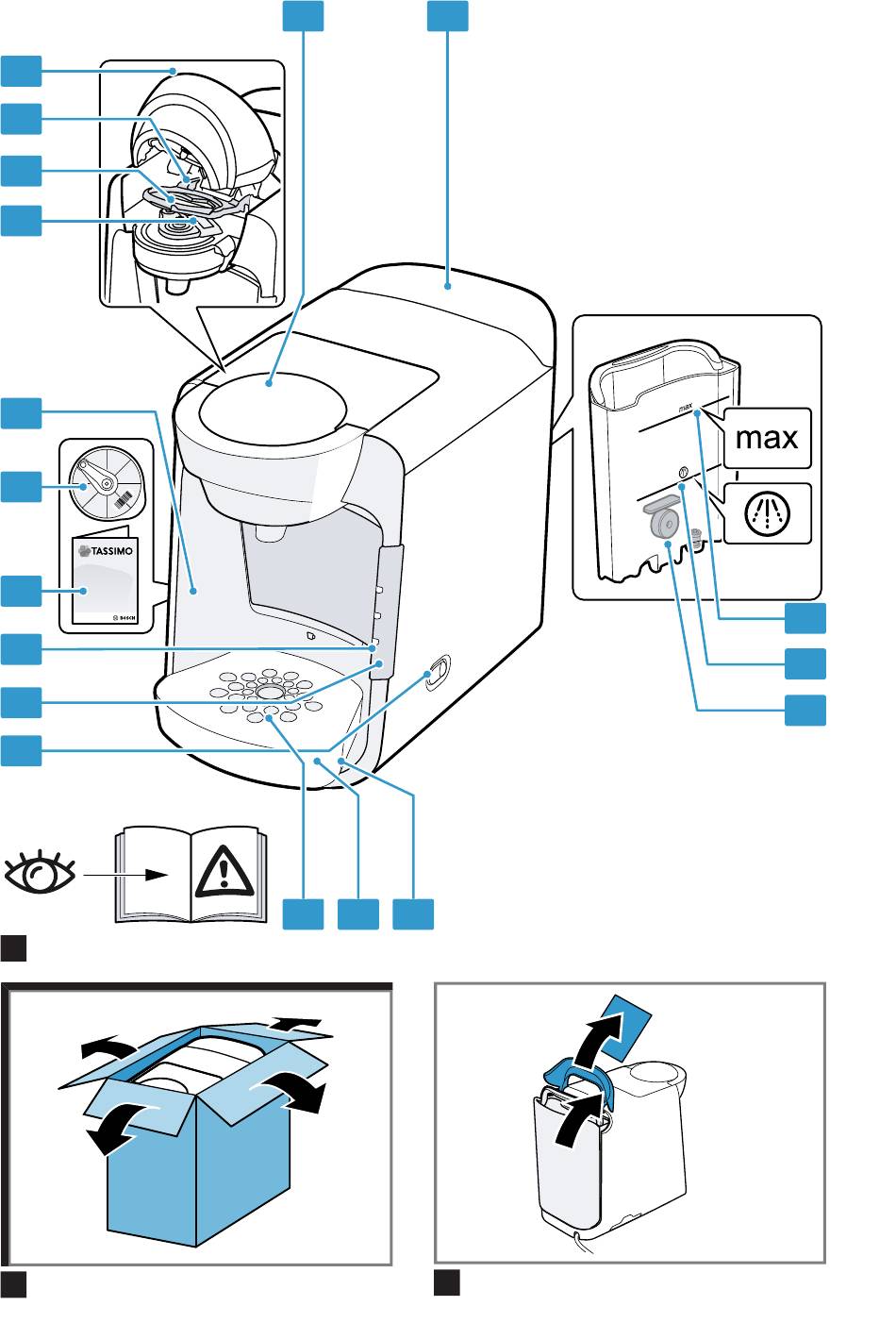 TASSIMO

BOSCH

max

max