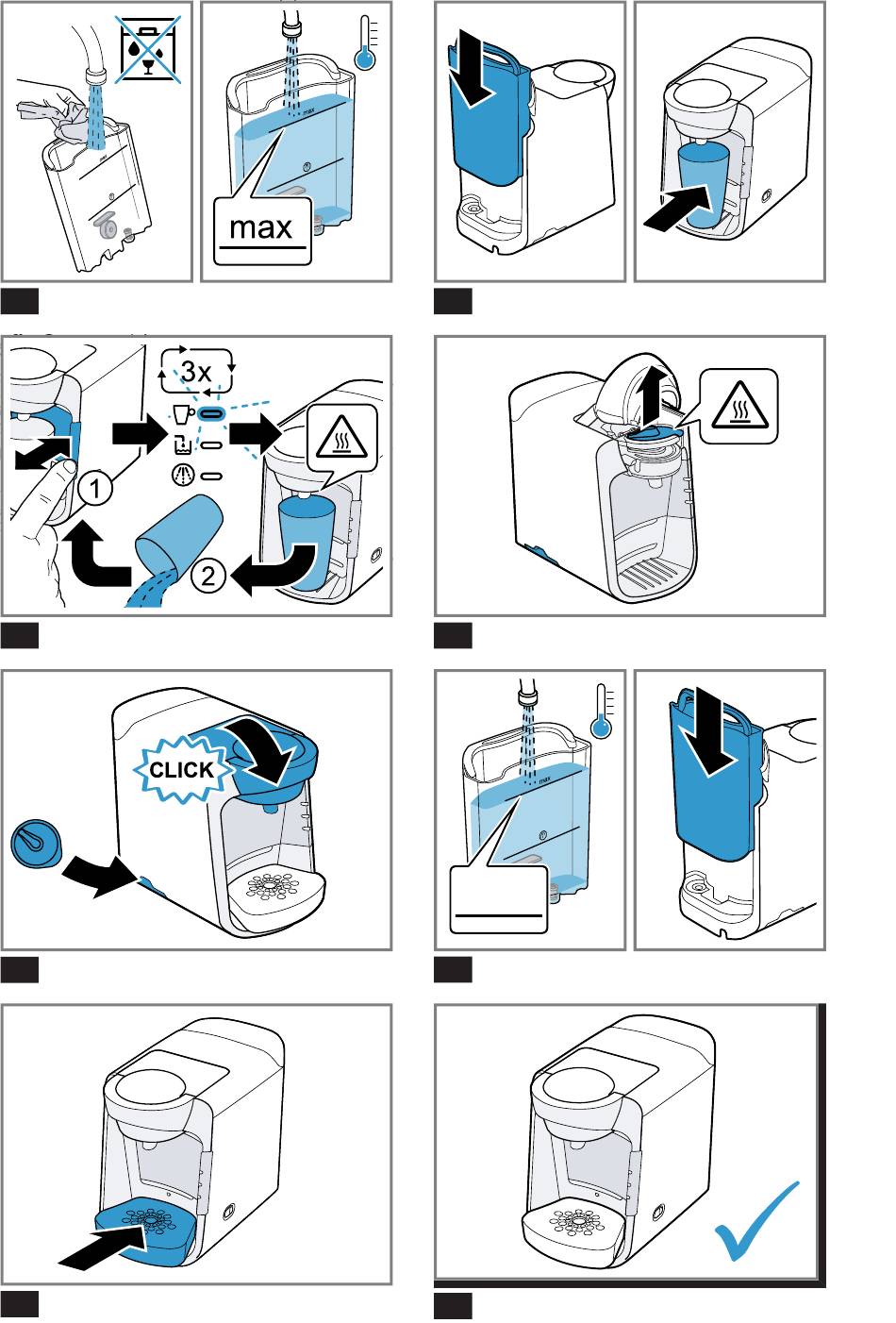 max

max

3x

1

2

CLICK

max