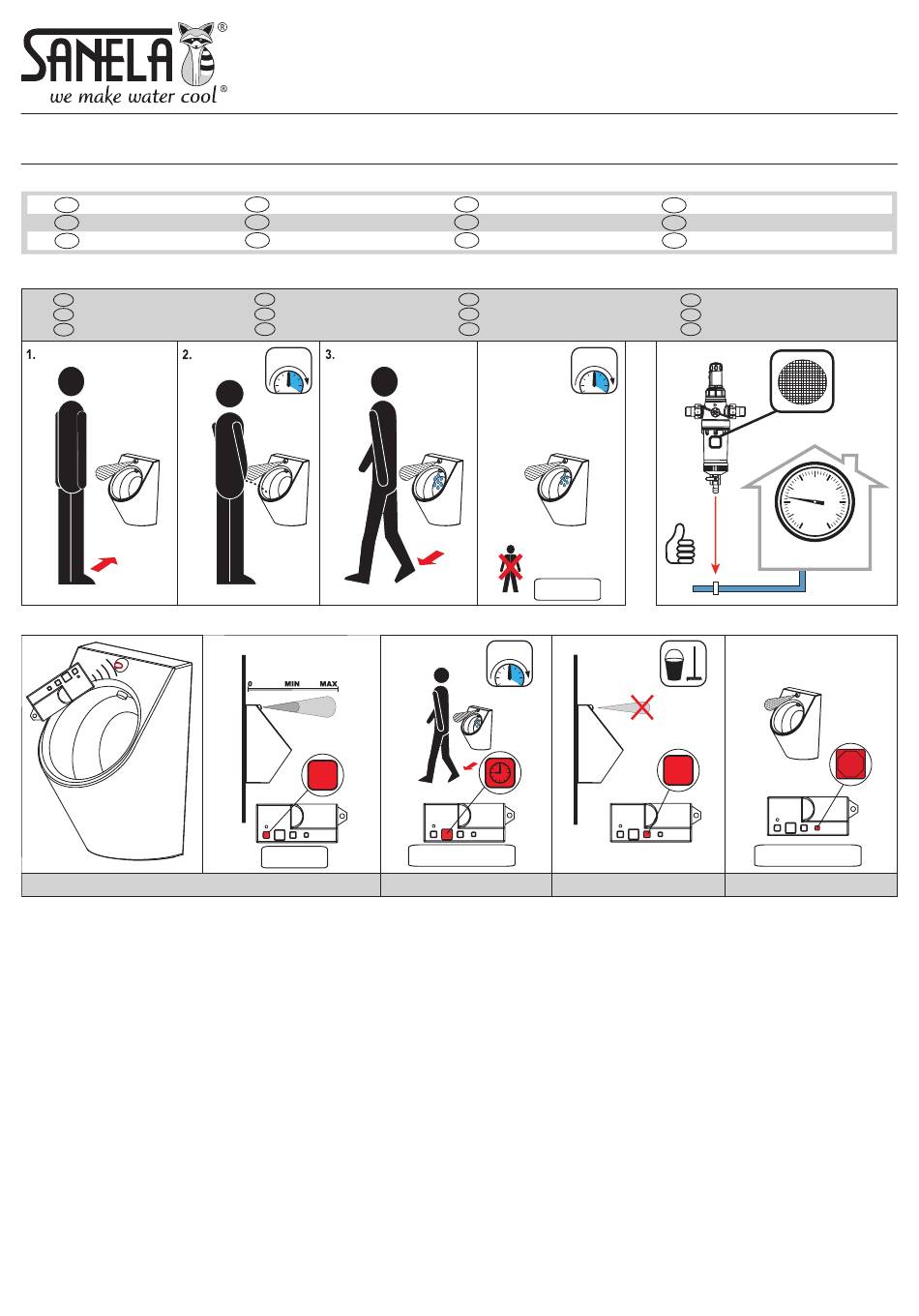 SANELA®
we make water cool®

1.

2.

3.

0 MIN MAX