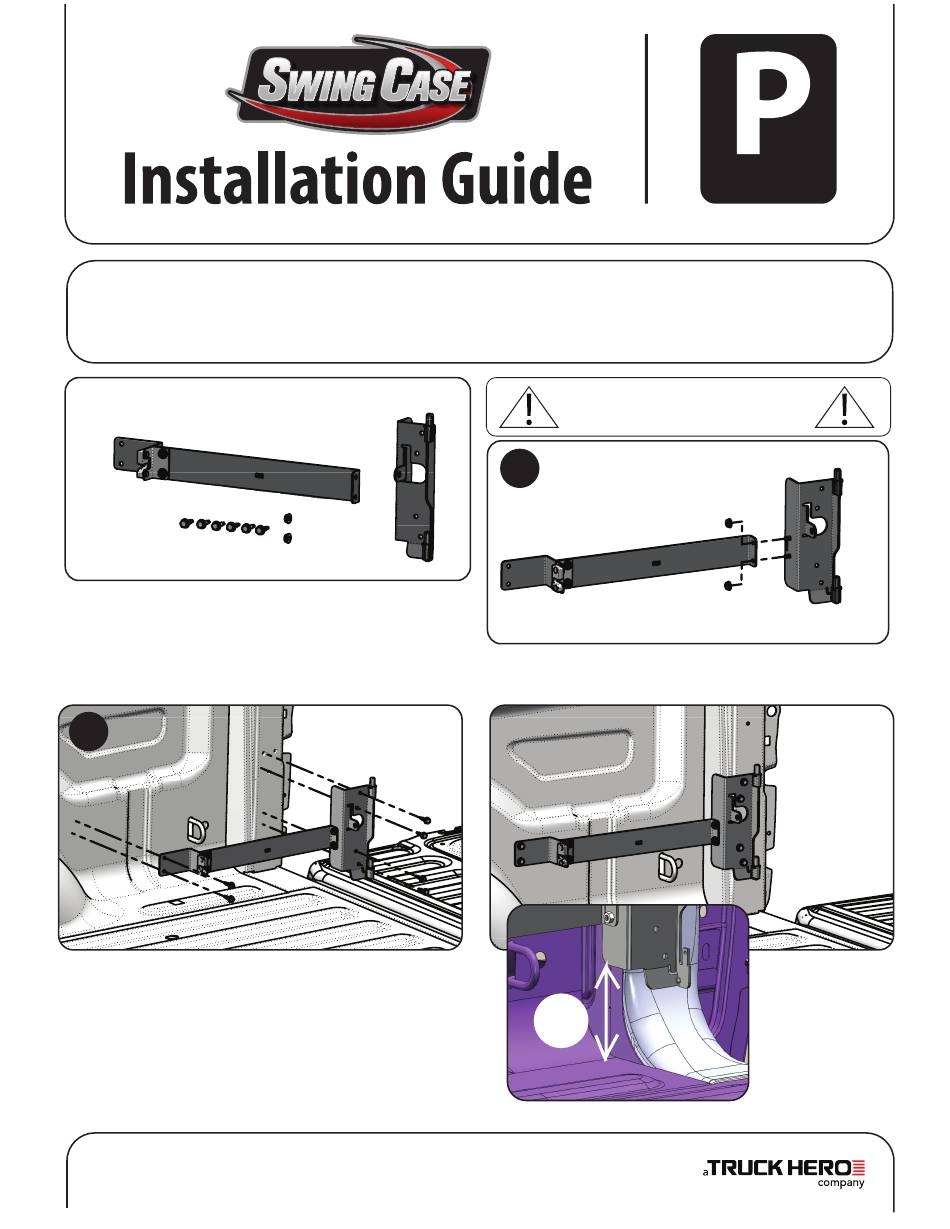 SWING CASE

Installation Guide

P

a TRUCK HERO company