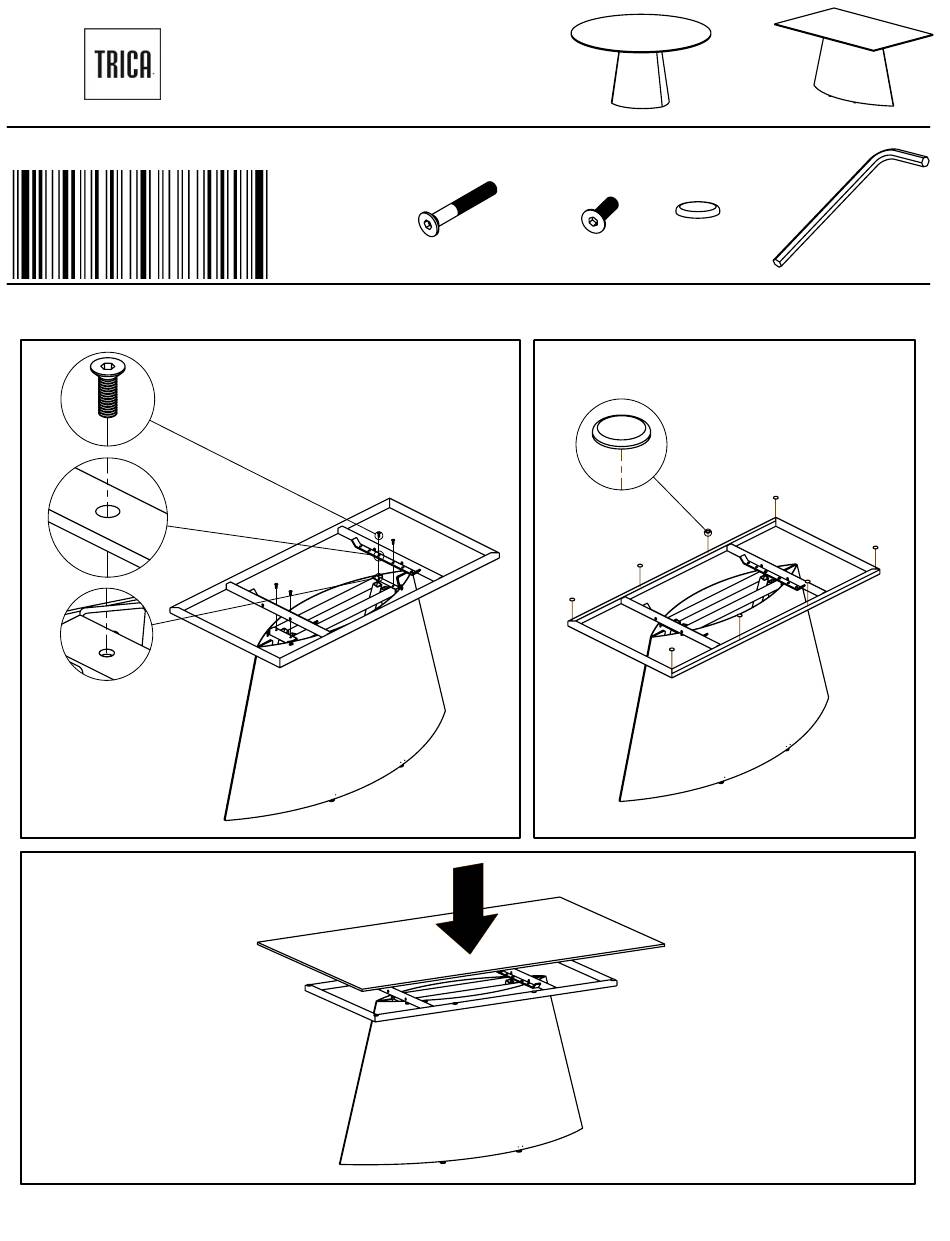 TRICA