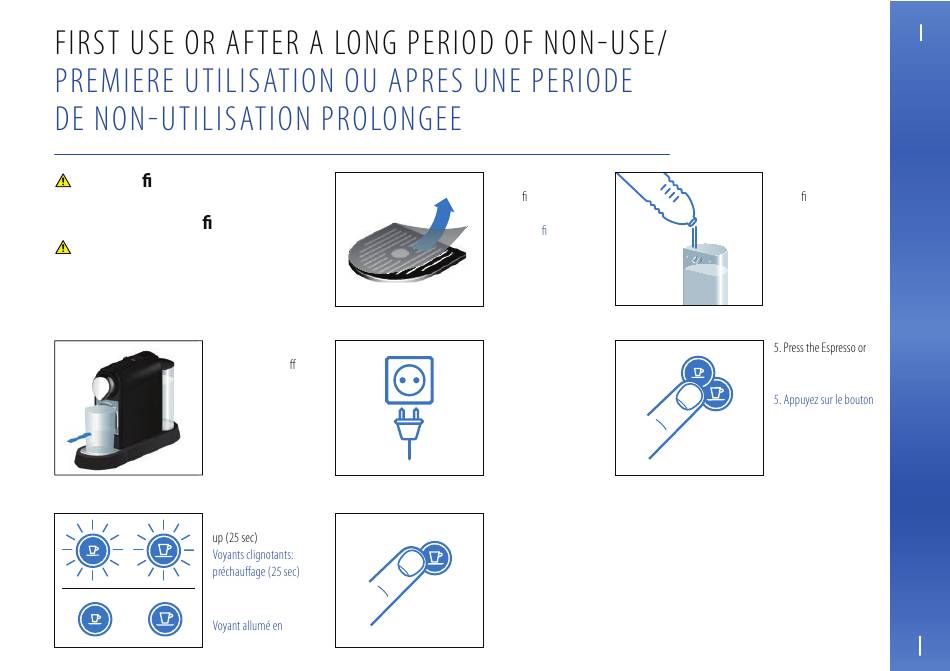 FIRST USE OR AFTER A LONG PERIOD OF NON-USE/
PREMIERE UTILISATION OU APRES UNE PERIODE DE NON-UTILISATION PROLONGEE

fi

fi

fi

fi

fi

ff

5. Press the Espresso or

5. Appuyez sur le bouton

up (25 sec)
Voyants clignotants: préchauffage (25 sec)

Voyant allumé en