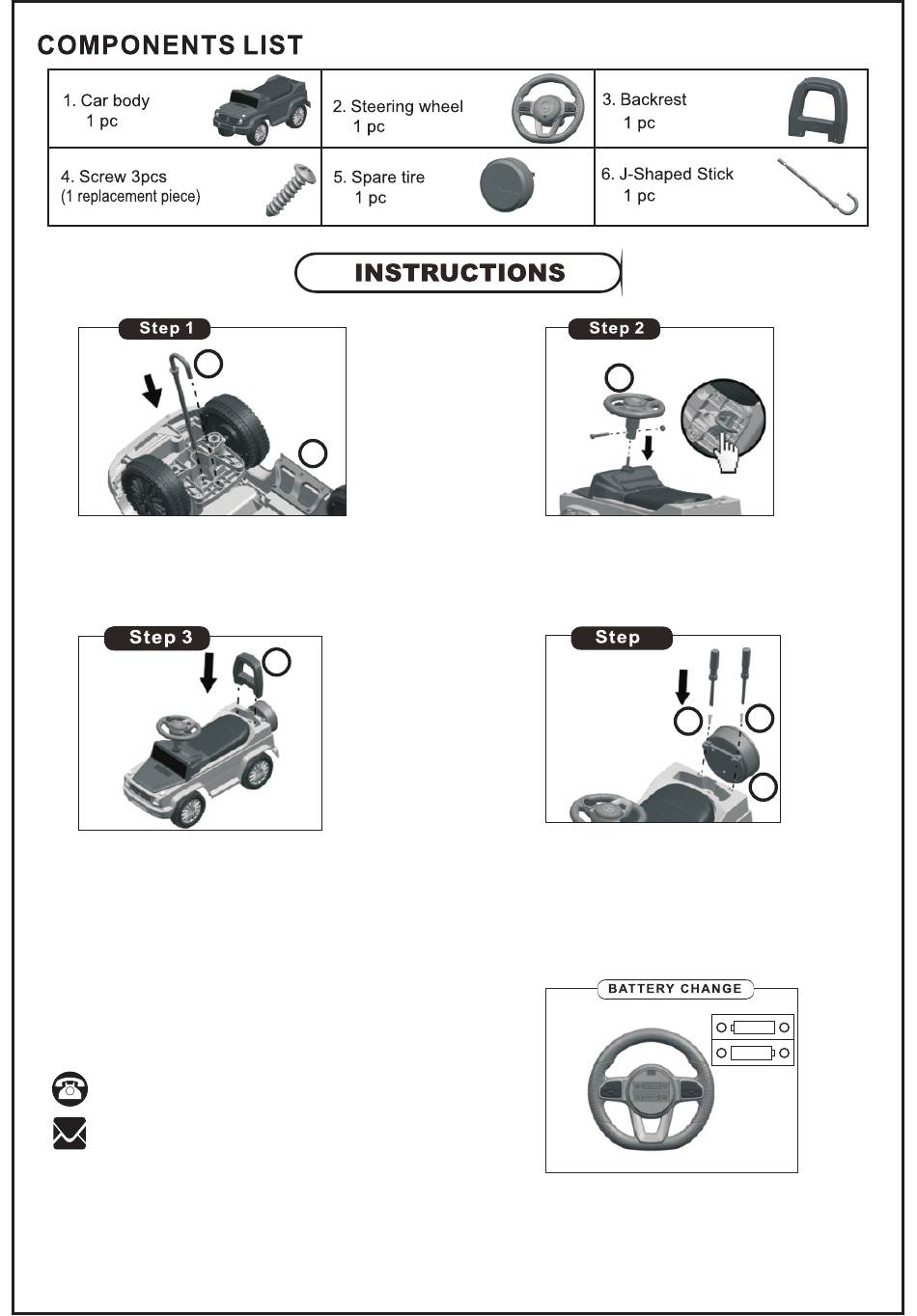 COMPONENTS LIST

| 1. Car body 1 pc | 2. Steering wheel 1 pc | 3. Backrest 1 pc |
|---|---|---|
| 4. Screw 3pcs (1 replacement piece) | 5. Spare tire 1 pc | 6. J-Shaped Stick 1 pc |

INSTRUCTIONS

Step 1

Step 2

Step 3

Step

BATTERY CHANGE